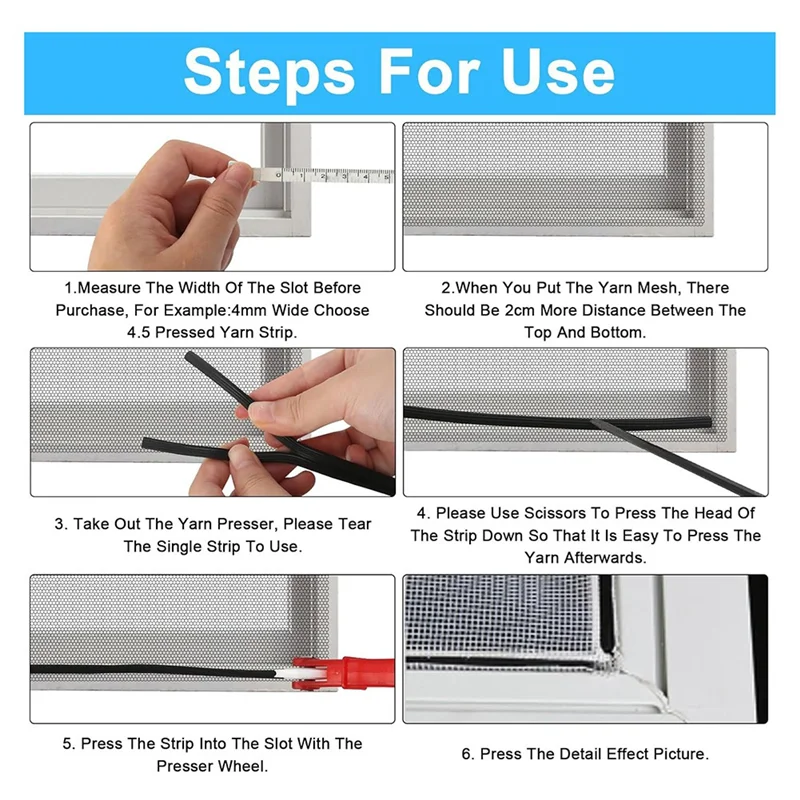 Steps For Use

0 1 2 3 4 5

1.Measure The Width Of The Slot Before Purchase, For Example:4mm Wide Choose 4.5 Pressed Yarn Strip.

2.When You Put The Yarn Mesh, There Should Be 2cm More Distance Between The Top And Bottom.

3. Take Out The Yarn Presser, Please Tear The Single Strip To Use.

4. Please Use Scissors To Press The Head Of The Strip Down So That It Is Easy To Press The Yarn Afterwards.

5. Press The Strip Into The Slot With The Presser Wheel.

6. Press The Detail Effect Picture.