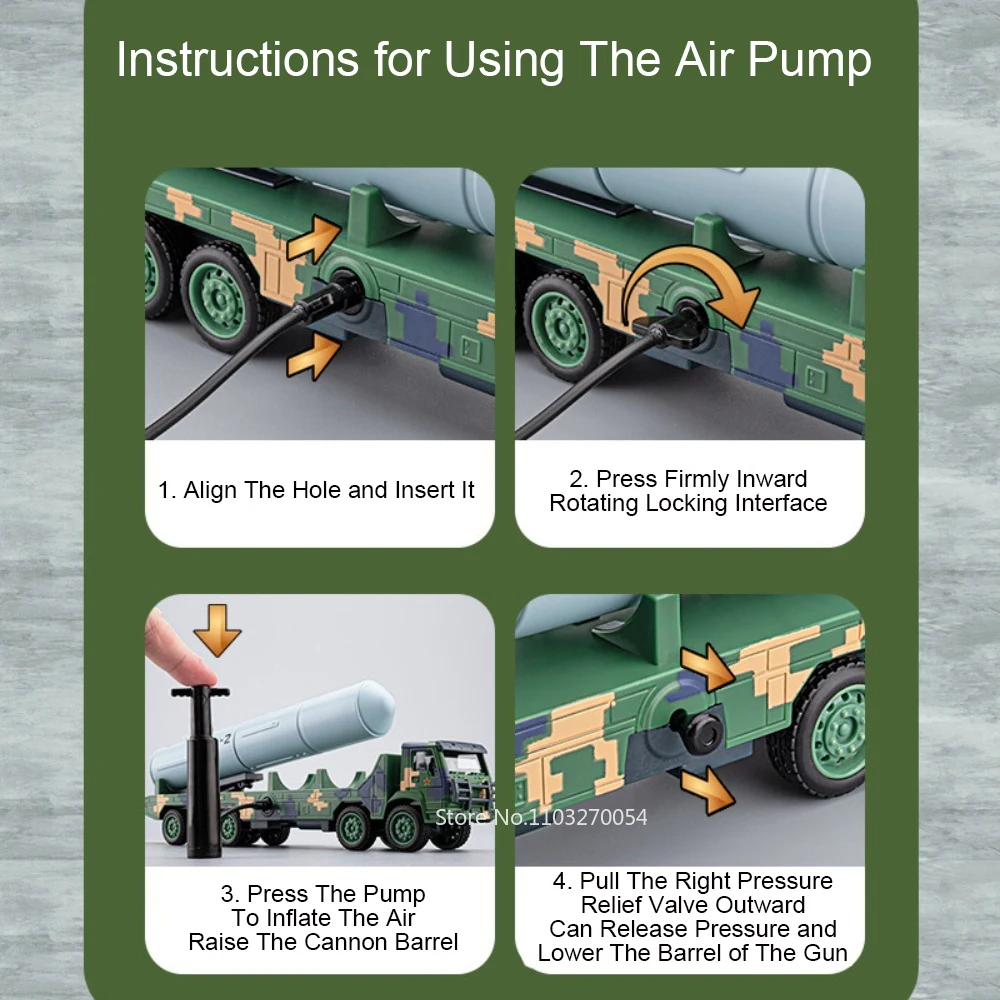 Instructions for Using The Air Pump

1. Align The Hole and Insert It

2. Press Firmly Inward Rotating Locking Interface

Store No.1103270054

3. Press The Pump To Inflate The Air Raise The Cannon Barrel

4. Pull The Right Pressure Relief Valve Outward Can Release Pressure and Lower The Barrel of The Gun