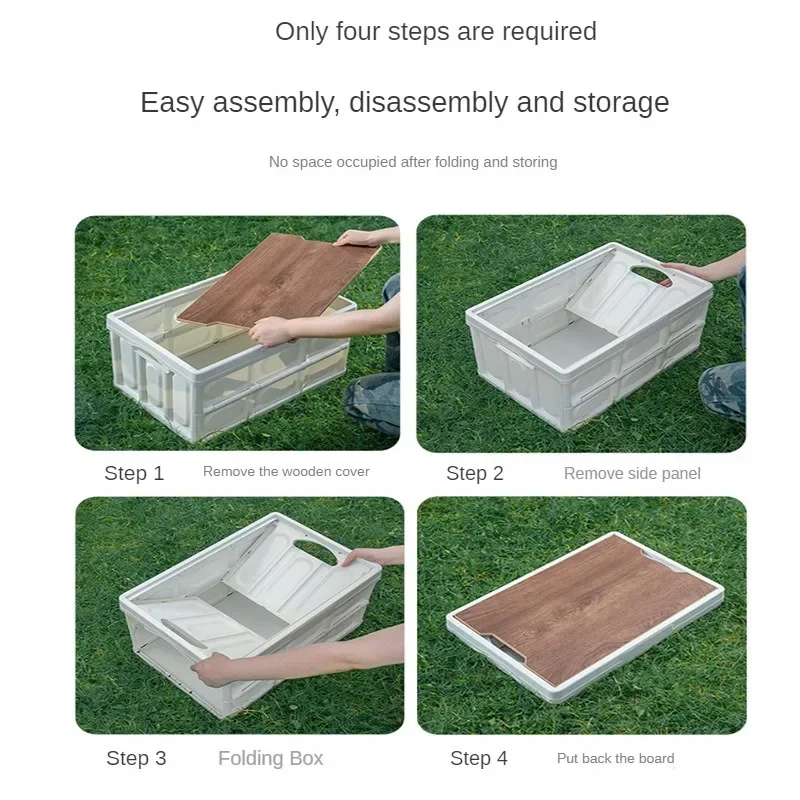 Only four steps are required

Easy assembly, disassembly and storage

No space occupied after folding and storing

Step 1 Remove the wooden cover

Step 2 Remove side panel

Step 3 Folding Box

Step 4 Put back the board