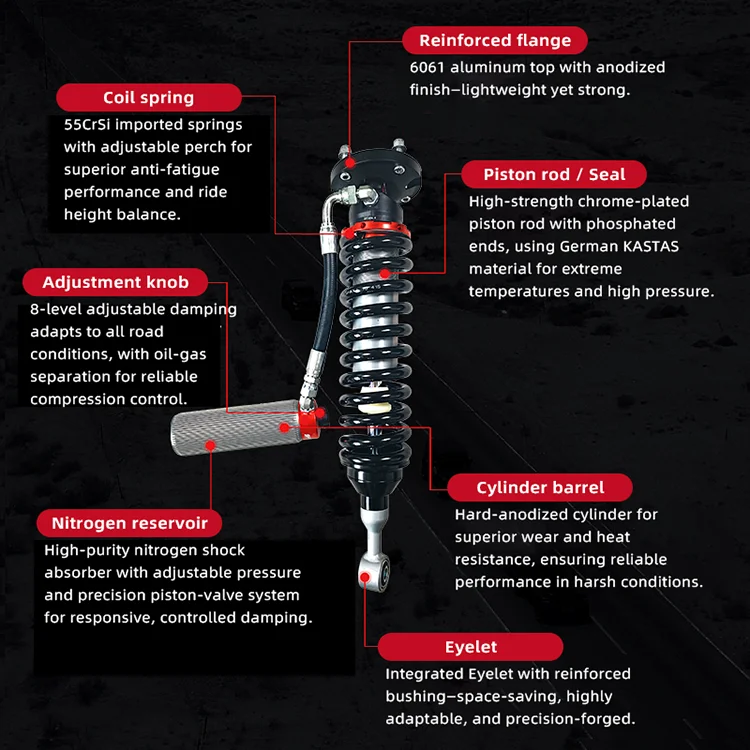 Reinforced flange
6061 aluminum top with anodized finish—lightweight yet strong.

Coil spring
55CrSi imported springs with adjustable perch for superior anti-fatigue performance and ride height balance.

Piston rod / Seal
High-strength chrome-plated piston rod with phosphated ends, using German KASTAS material for extreme temperatures and high pressure.

Adjustment knob
8-level adjustable damping adapts to all road conditions, with oil-gas separation for reliable compression control.

Cylinder barrel
Hard-anodized cylinder for superior wear and heat resistance, ensuring reliable performance in harsh conditions.

Nitrogen reservoir
High-purity nitrogen shock absorber with adjustable pressure and precision piston-valve system for responsive, controlled damping.

Eyelet
Integrated Eyelet with reinforced bushing—space-saving, highly adaptable, and precision-forged.