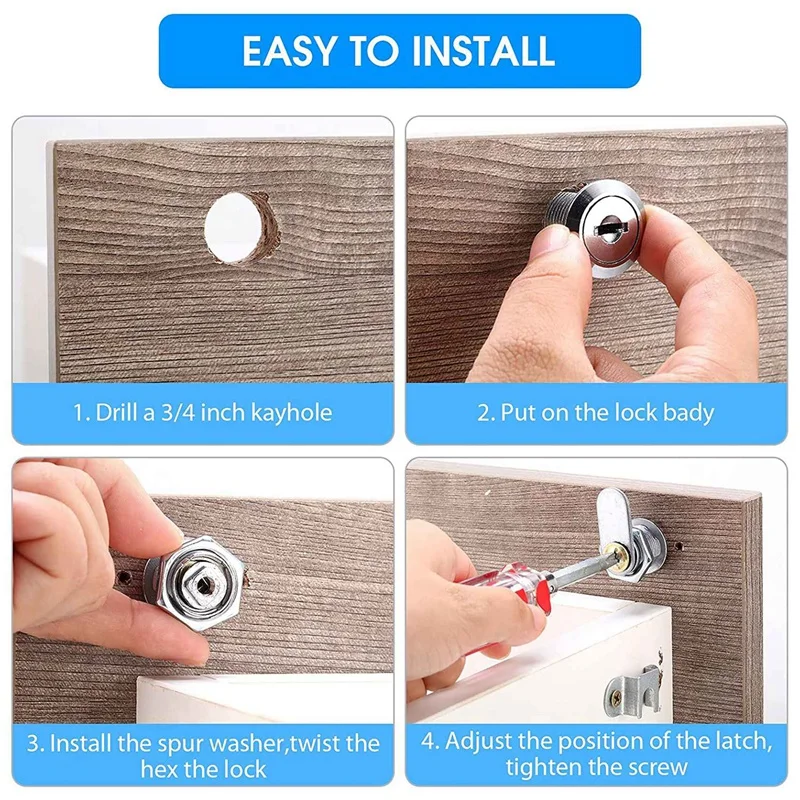 EASY TO INSTALL

1. Drill a 3/4 inch kayhole

2. Put on the lock bady

3. Install the spur washer,twist the hex the lock

4. Adjust the position of the latch, tighten the screw