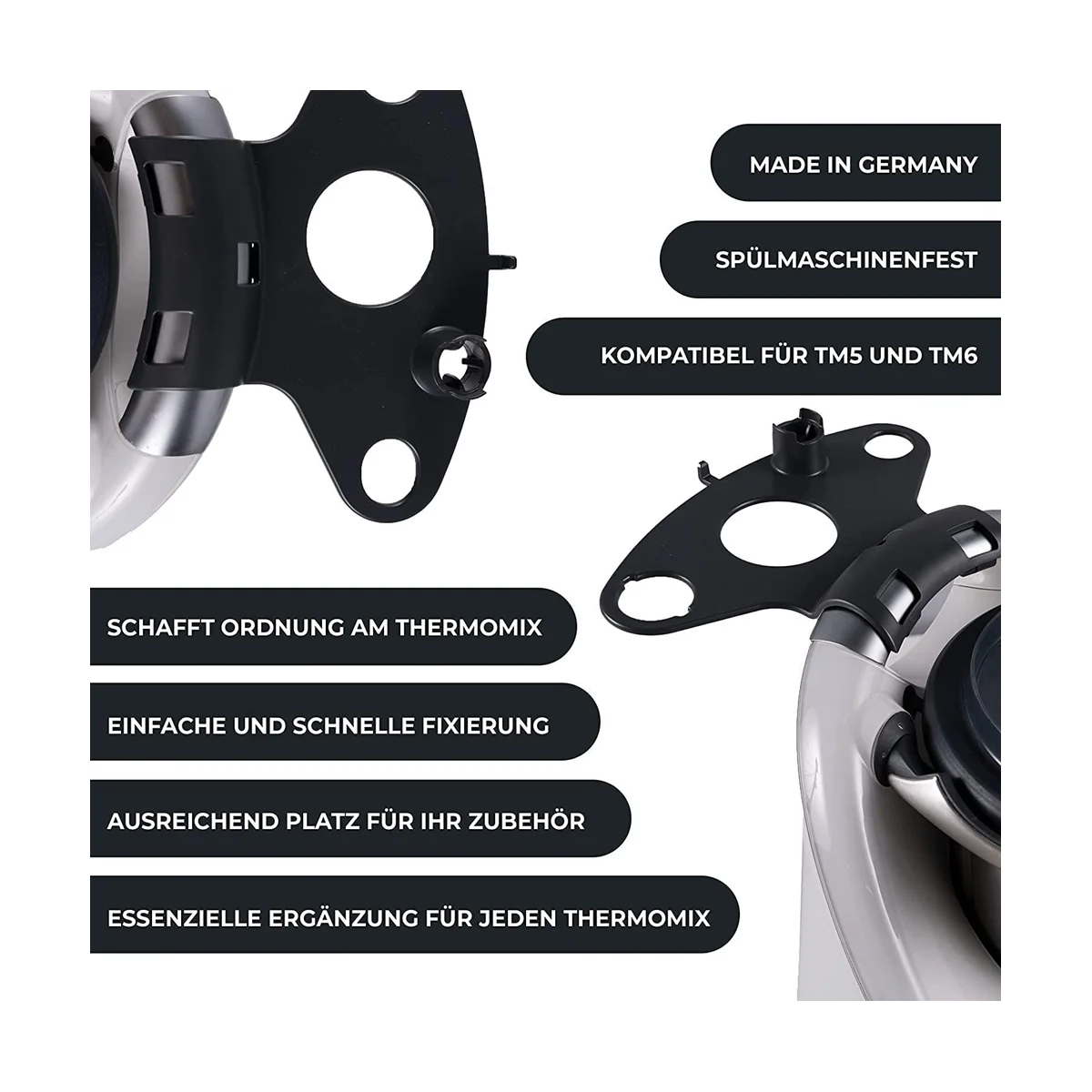 MADE IN GERMANY

SPÜLMASCHINENFEST

KOMPATIBEL FÜR TM5 UND TM6

SCHAFFT ORDNUNG AM THERMOMIX

EINFACHE UND SCHNELLE FIXIERUNG

AUSREICHEND PLATZ FÜR IHR ZUBEHÖR

ESSENZIELLE ERGÄNZUNG FÜR JEDEN THERMOMIX