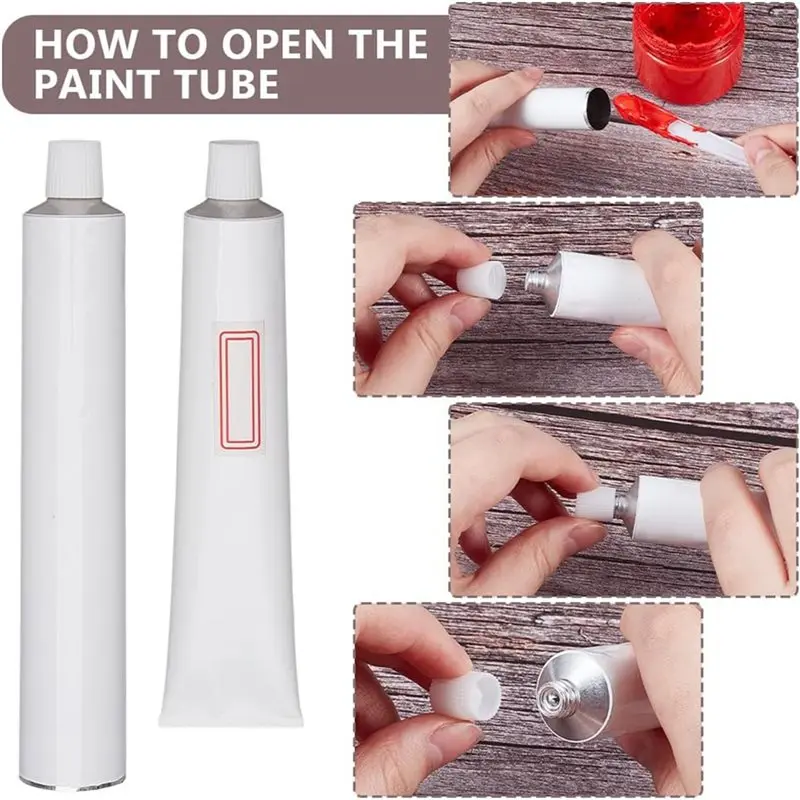 HOW TO OPEN THE PAINT TUBE