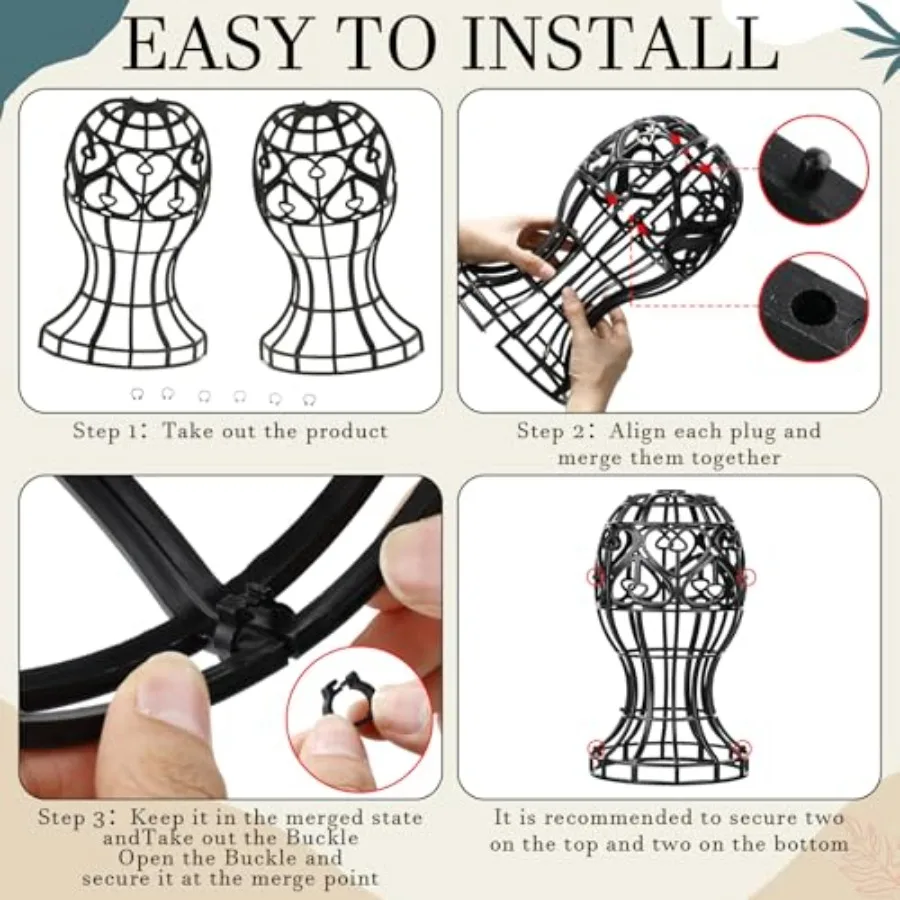 EASY TO INSTALL

Step 1: Take out the product

Step 2: Align each plug and merge them together

Step 3: Keep it in the merged state andTake out the Buckle Open the Buckle and secure it at the merge point

It is recommended to secure two on the top and two on the bottom