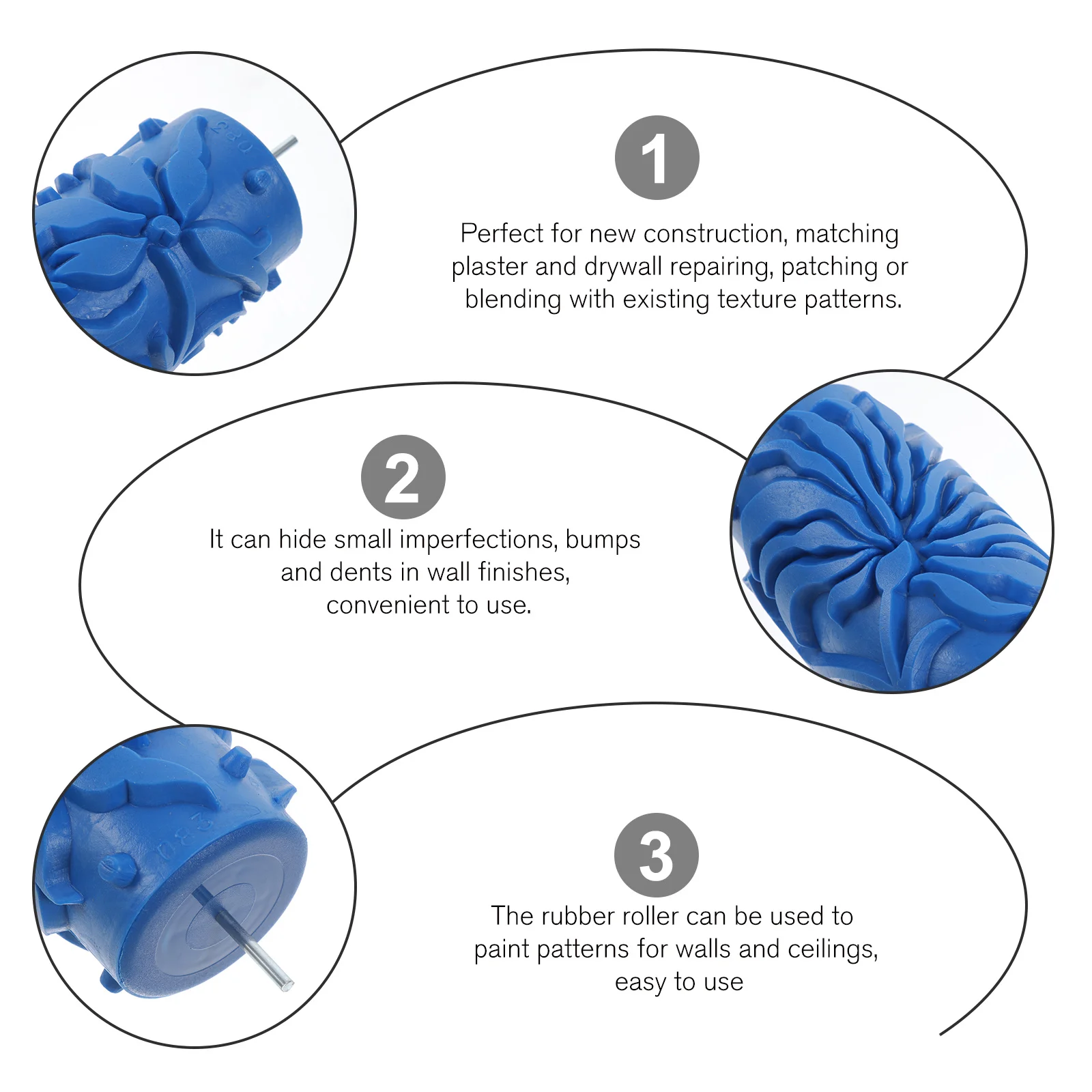 1

Perfect for new construction, matching plaster and drywall repairing, patching or blending with existing texture patterns.

2

It can hide small imperfections, bumps and dents in wall finishes, convenient to use.

3

The rubber roller can be used to paint patterns for walls and ceilings, easy to use