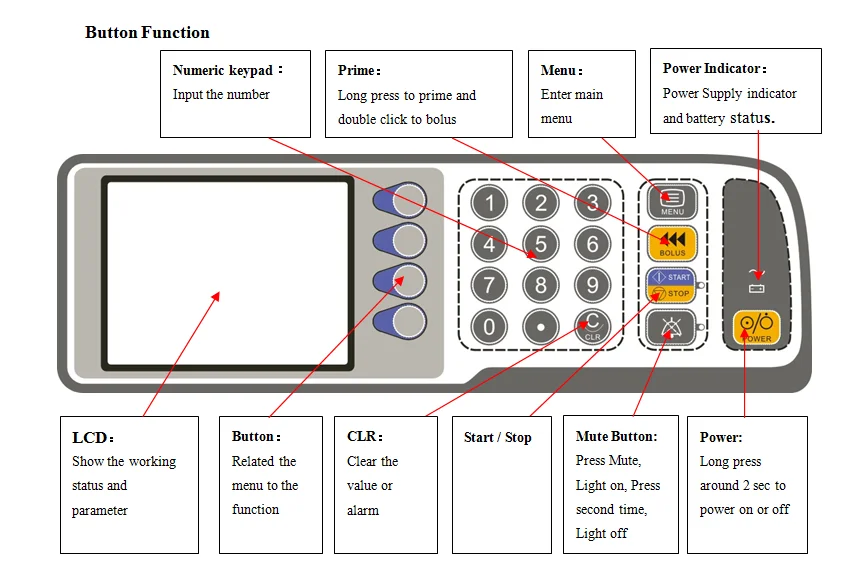 Button Function

Numeric keypad：
Input the number

Prime：
Long press to prime and double click to bolus

Menu：
Enter main menu

Power Indicator：
Power Supply indicator and battery status.

1 2 3
4 5 6
7 8 9
0 • C CLR

MENU
BOLUS
START
STOP

POWER

LCD：
Show the working status and parameter

Button：
Related the menu to the function

CLR：
Clear the value or alarm

Start / Stop

Mute Button:
Press Mute, Light on, Press second time, Light off

Power:
Long press around 2 sec to power on or off