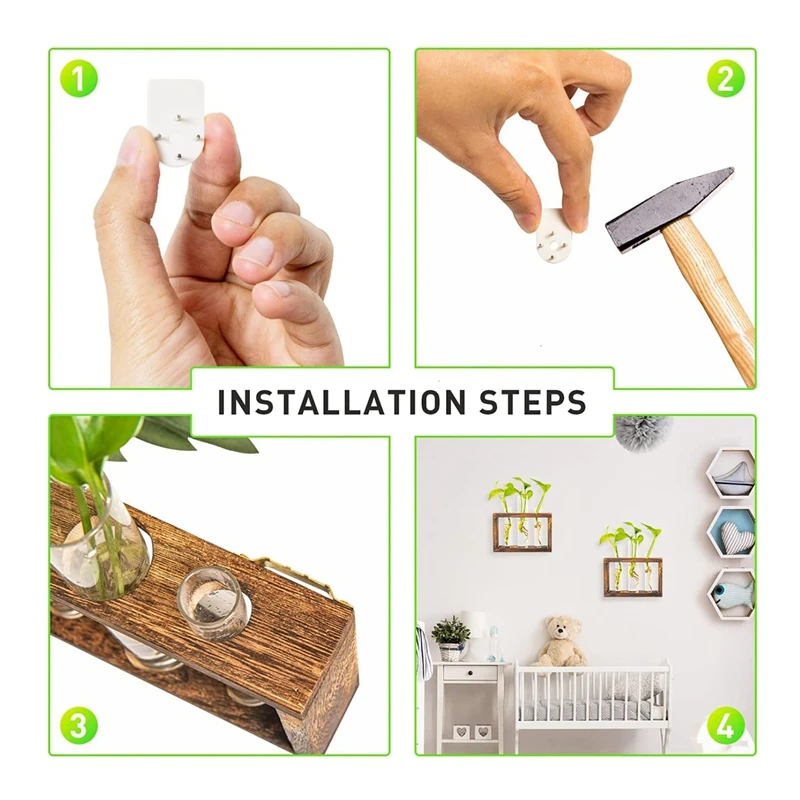 1

2

INSTALLATION STEPS

3

4