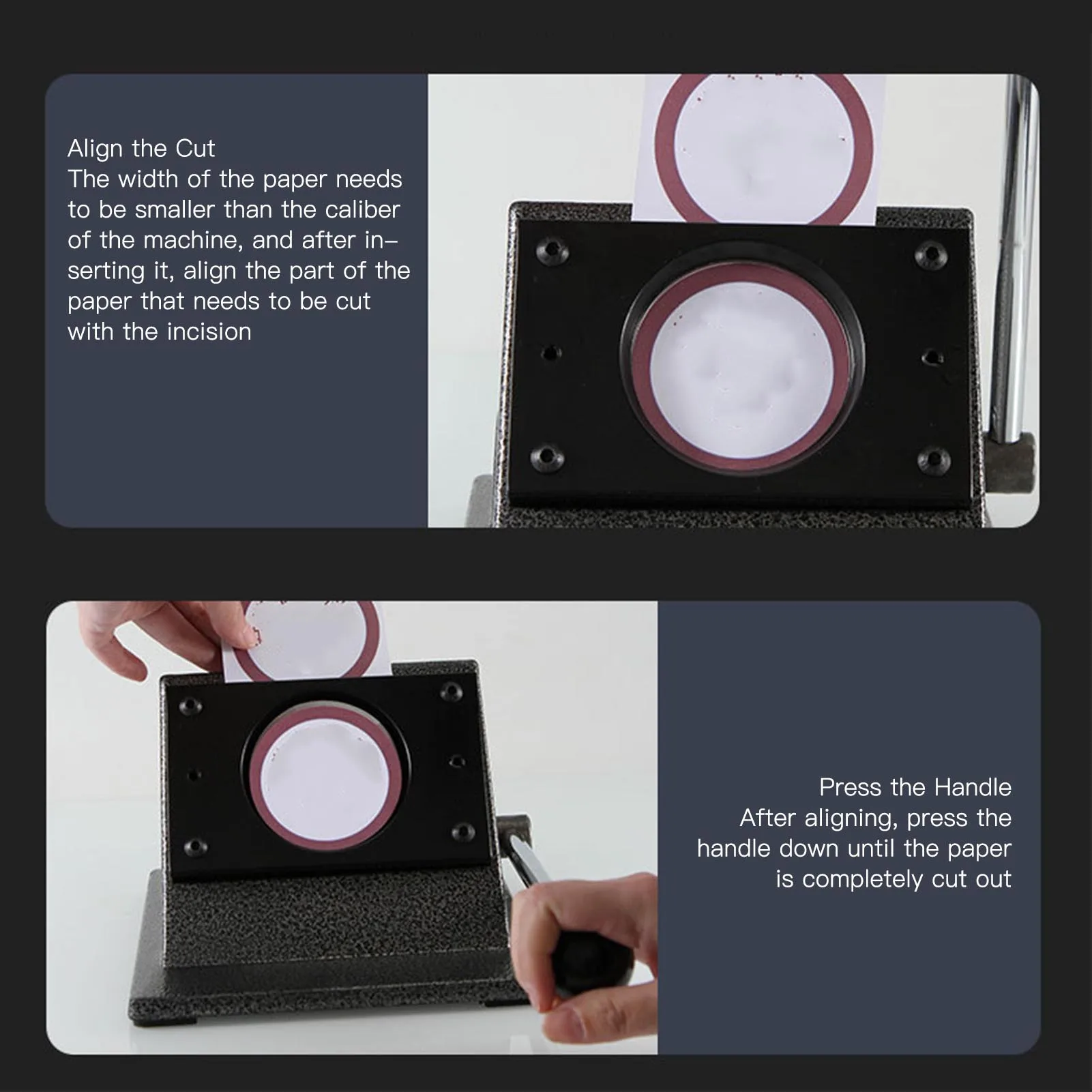 Align the Cut
The width of the paper needs to be smaller than the caliber of the machine, and after inserting it, align the part of the paper that needs to be cut with the incision

Press the Handle
After aligning, press the handle down until the paper is completely cut out