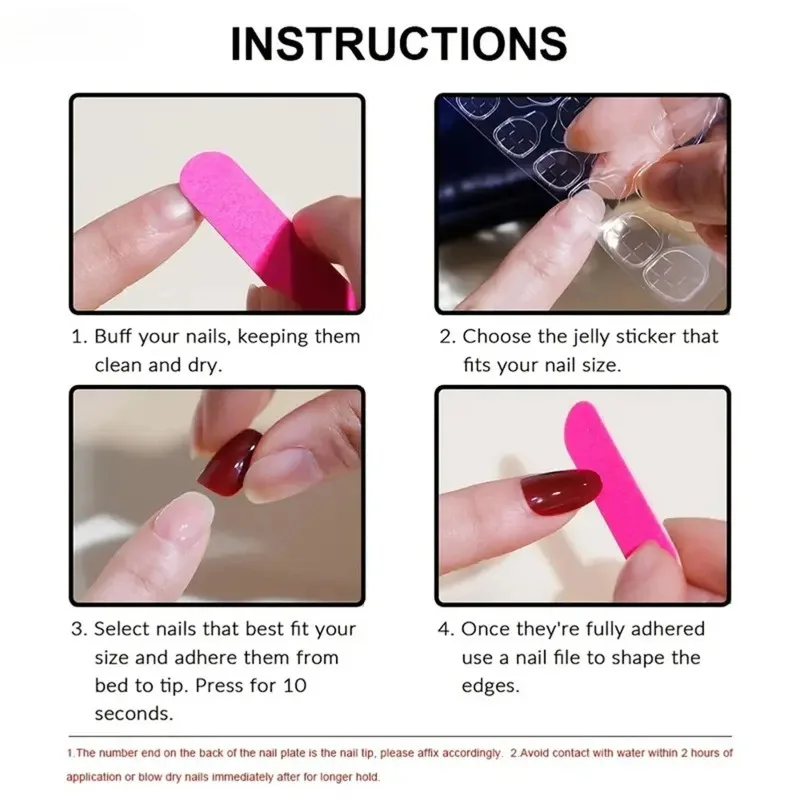 INSTRUCTIONS

1. Buff your nails, keeping them clean and dry.

2. Choose the jelly sticker that fits your nail size.

3. Select nails that best fit your size and adhere them from bed to tip. Press for 10 seconds.

4. Once they're fully adhered use a nail file to shape the edges.

1.The number end on the back of the nail plate is the nail tip, please affix accordingly. 2.Avoid contact with water within 2 hours of application or blow dry nails immediately after for longer hold.