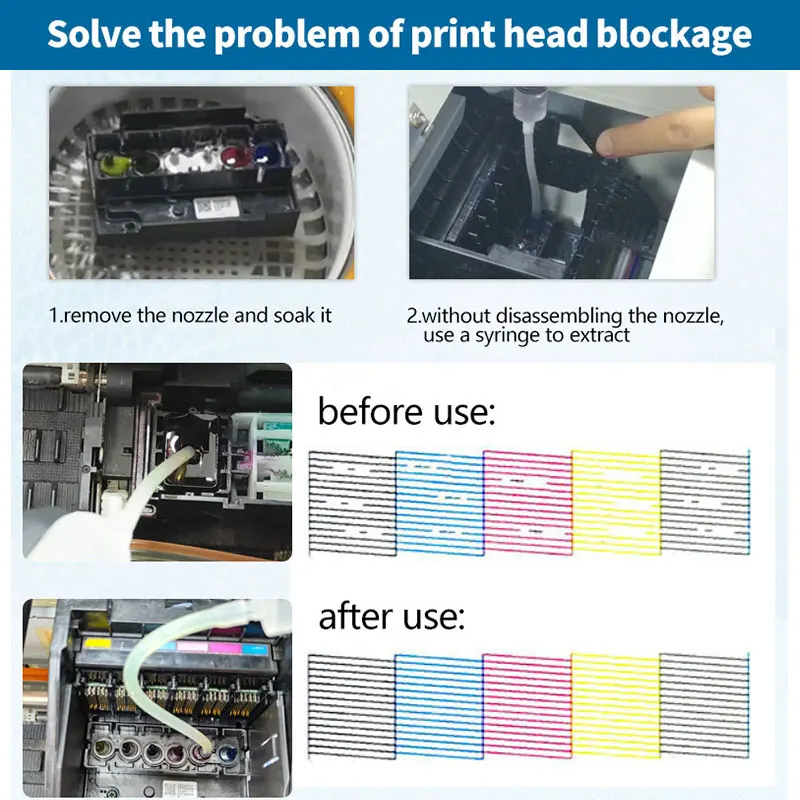 Solve the problem of print head blockage

1.remove the nozzle and soak it

2.without disassembling the nozzle, use a syringe to extract

before use:

after use: