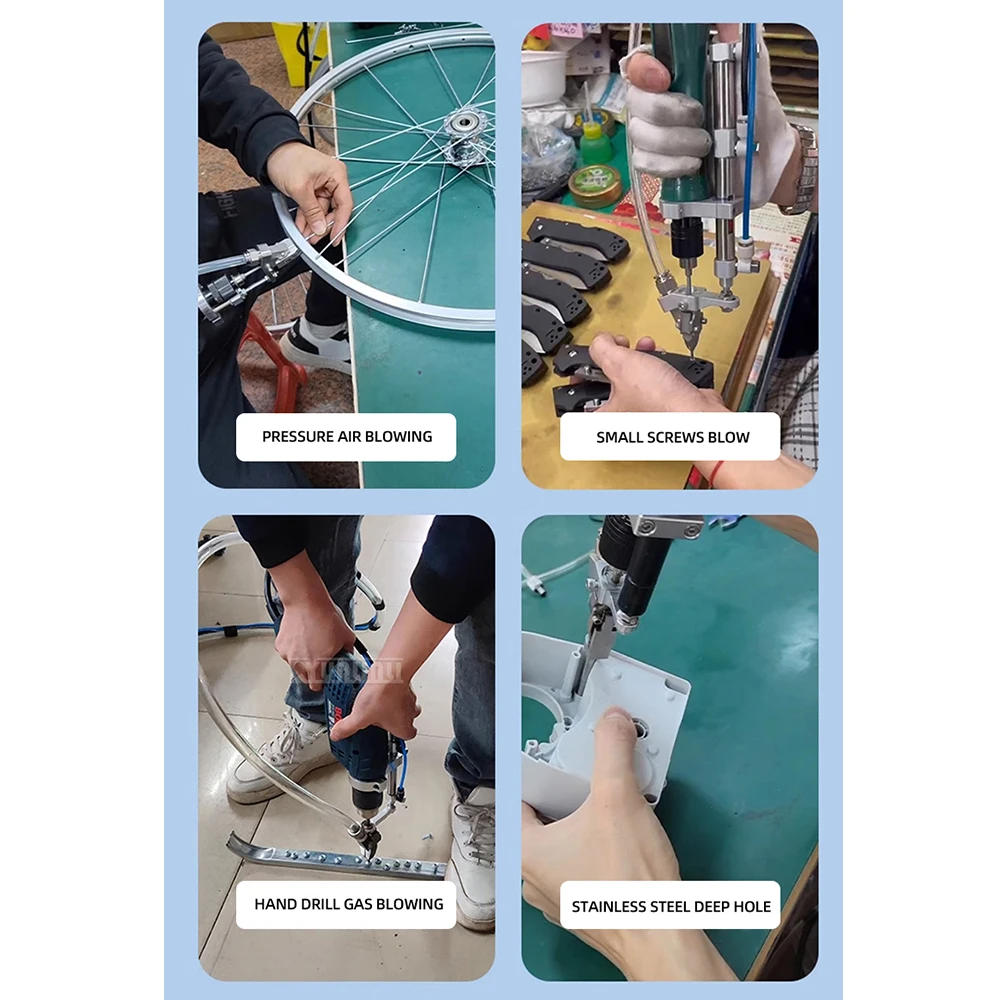 PRESSURE AIR BLOWING

SMALL SCREWS BLOW

HAND DRILL GAS BLOWING

STAINLESS STEEL DEEP HOLE