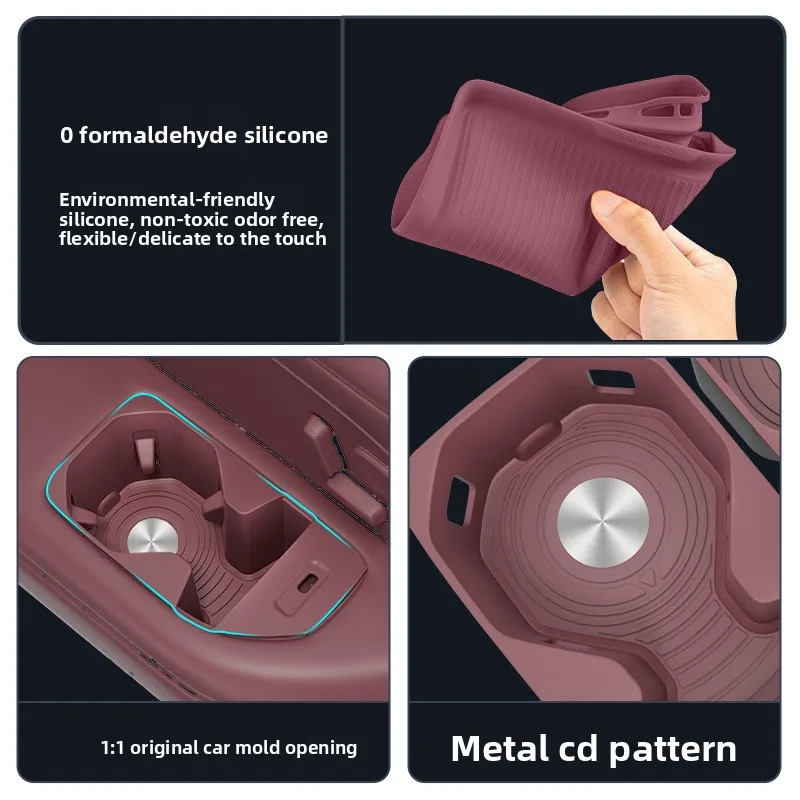 0 formaldehyde silicone

Environmental-friendly silicone, non-toxic odor free, flexible/delicate to the touch

1:1 original car mold opening

Metal cd pattern