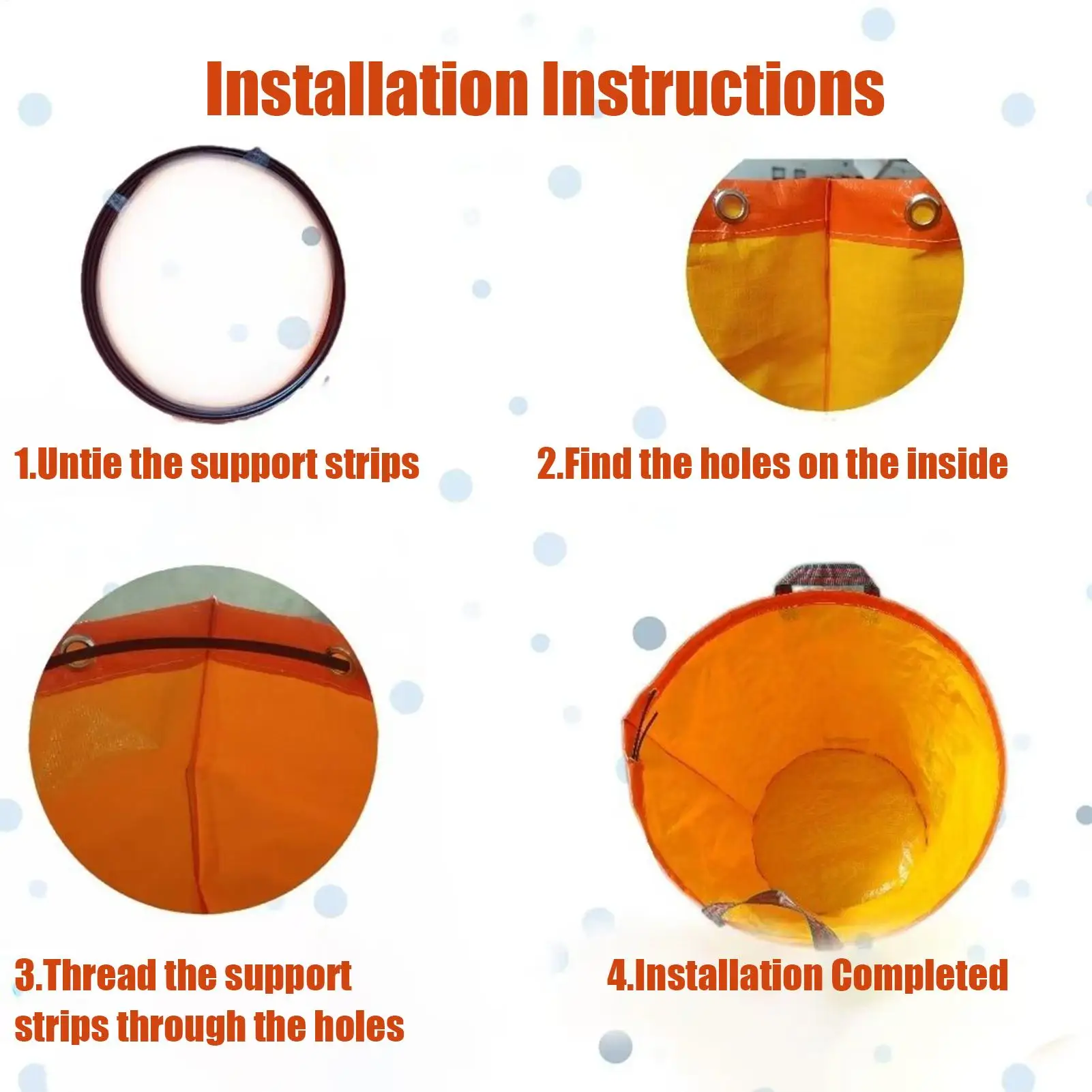 Installation Instructions

1.Untie the support strips

2.Find the holes on the inside

3.Thread the support strips through the holes

4.Installation Completed