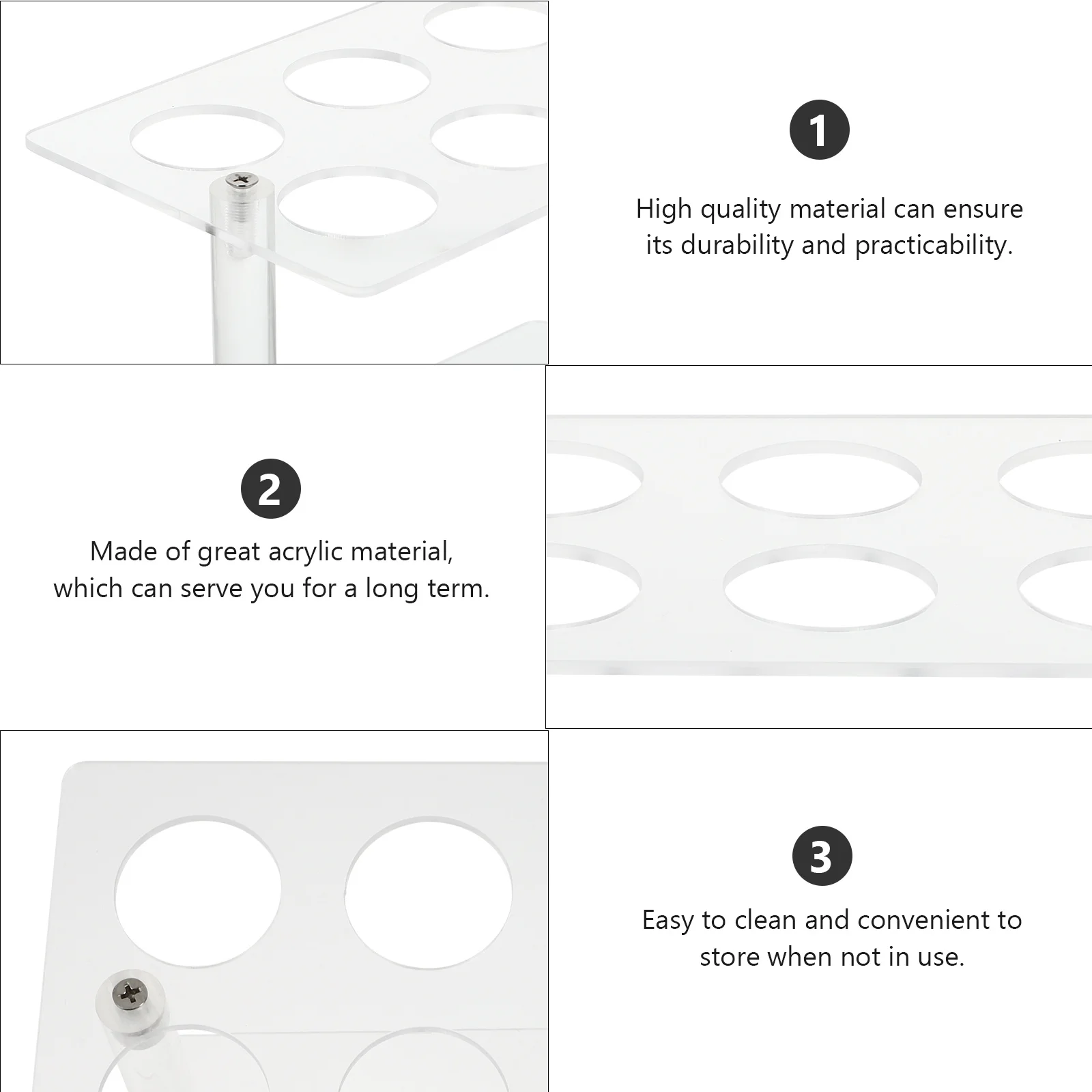 1

High quality material can ensure its durability and practicability.

2

Made of great acrylic material, which can serve you for a long term.

3

Easy to clean and convenient to store when not in use.