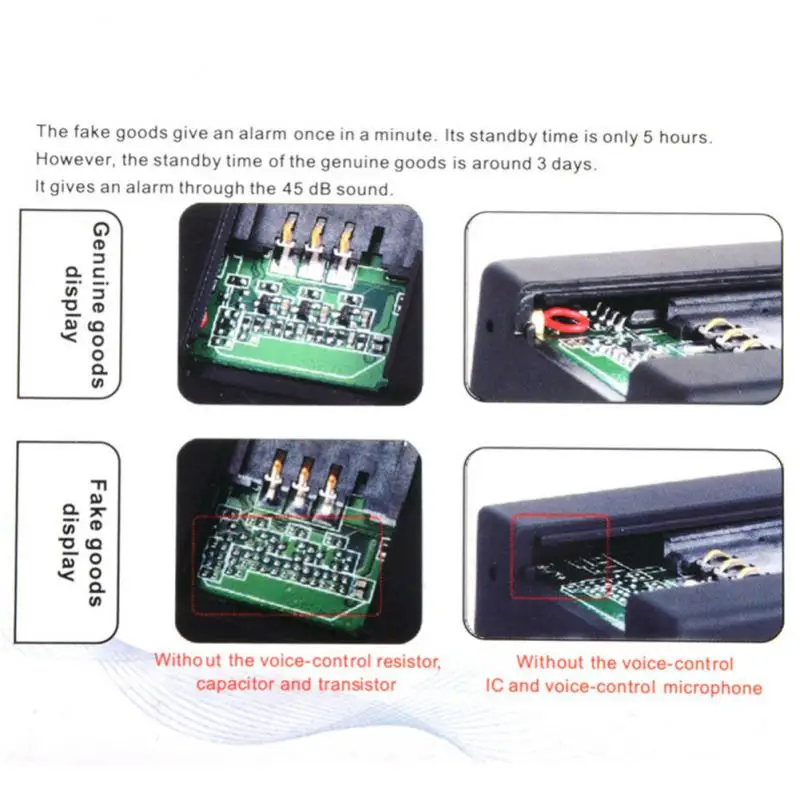 The fake goods give an alarm once in a minute. Its standby time is only 5 hours.
However, the standby time of the genuine goods is around 3 days.
It gives an alarm through the 45 dB sound.

Genuine goods display

Fake goods display

Without the voice-control resistor, capacitor and transistor

Without the voice-control IC and voice-control microphone