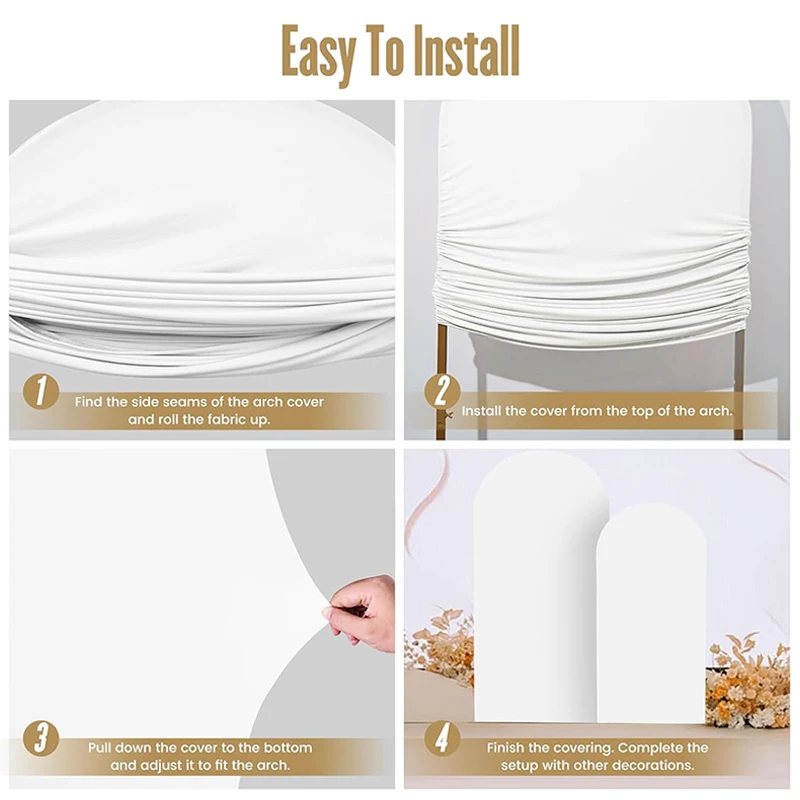 Easy To Install

1
Find the side seams of the arch cover and roll the fabric up.

2
Install the cover from the top of the arch.

3
Pull down the cover to the bottom and adjust it to fit the arch.

4
Finish the covering. Complete the setup with other decorations.