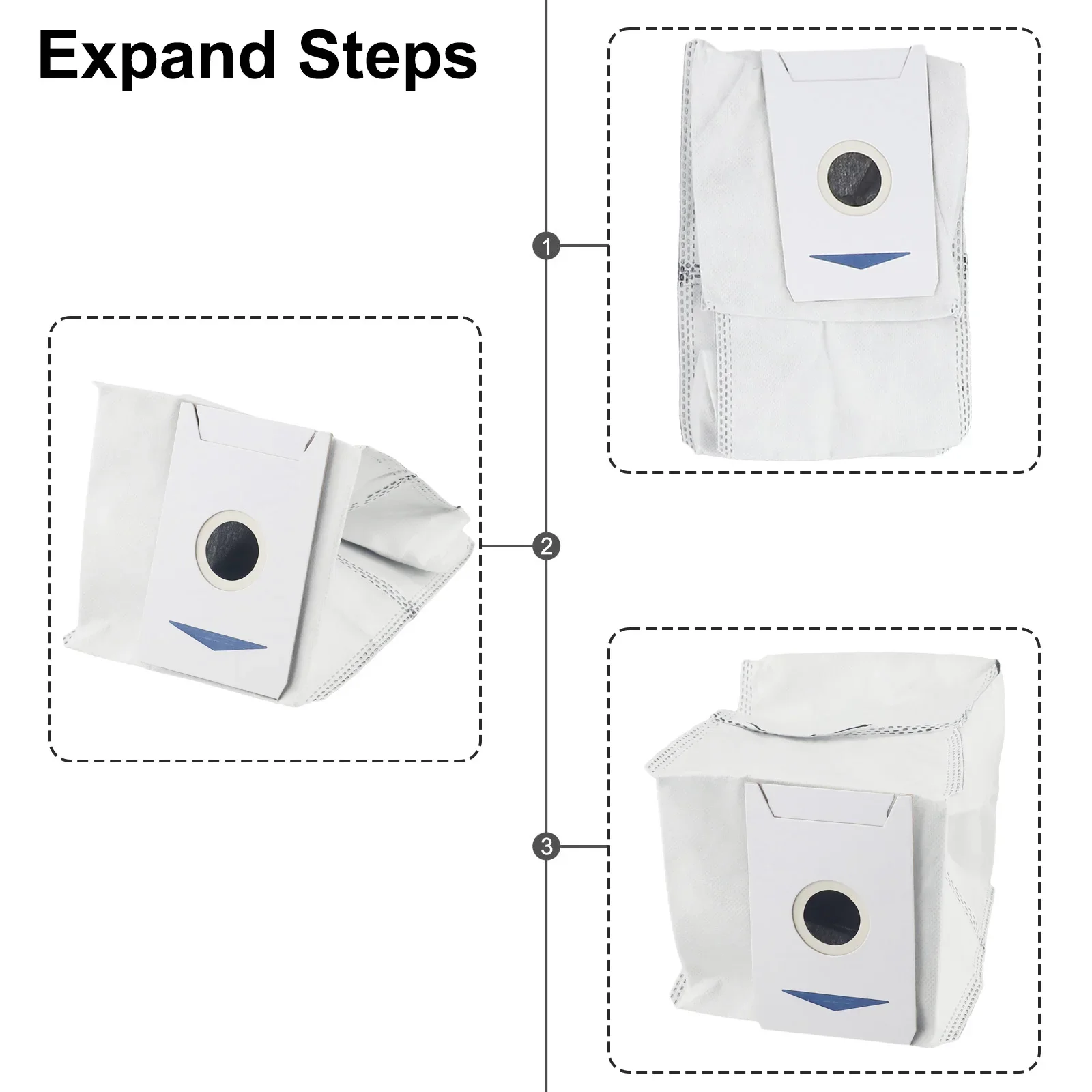 Expand Steps

1

2

3