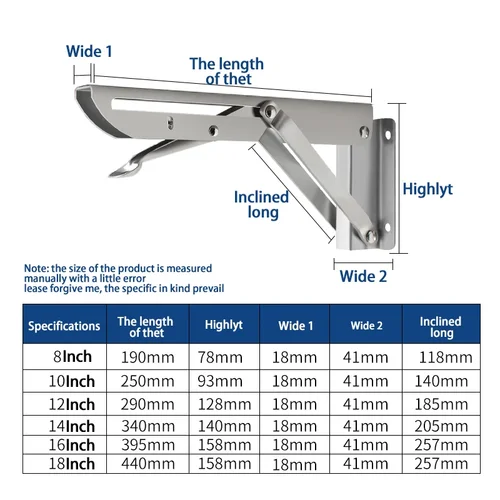 Wide 1

The length of thet

Inclined long

Highlyt

Wide 2

Note: the size of the product is measured manually with a little error
lease forgive me, the specific in kind prevail

| Specifications | The length of thet | Highlyt | Wide 1 | Wide 2 | Inclined long |
|---|---|---|---|---|---|
| 8Inch | 190mm | 78mm | 18mm | 41mm | 118mm |
| 10Inch | 250mm | 93mm | 18mm | 41mm | 140mm |
| 12Inch | 290mm | 128mm | 18mm | 41mm | 185mm |
| 14Inch | 340mm | 140mm | 18mm | 41mm | 205mm |
| 16Inch | 395mm | 158mm | 18mm | 41mm | 257mm |
| 18Inch | 440mm | 158mm | 18mm | 41mm | 257mm |