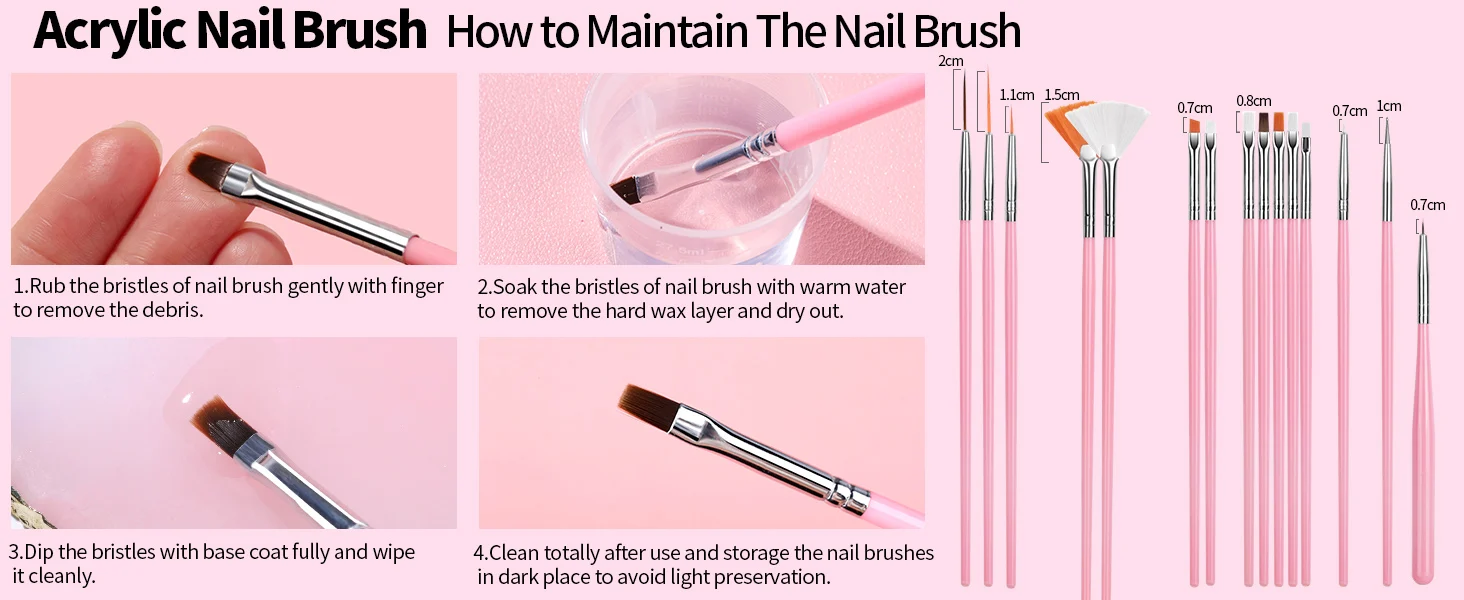 Acrylic Nail Brush How to Maintain The Nail Brush

1.Rub the bristles of nail brush gently with finger to remove the debris.

2.Soak the bristles of nail brush with warm water to remove the hard wax layer and dry out.

3.Dip the bristles with base coat fully and wipe it cleanly.

4.Clean totally after use and storage the nail brushes in dark place to avoid light preservation.

2cm

1.1cm

1.5cm

0.7cm

0.8cm

0.7cm

1cm

0.7cm