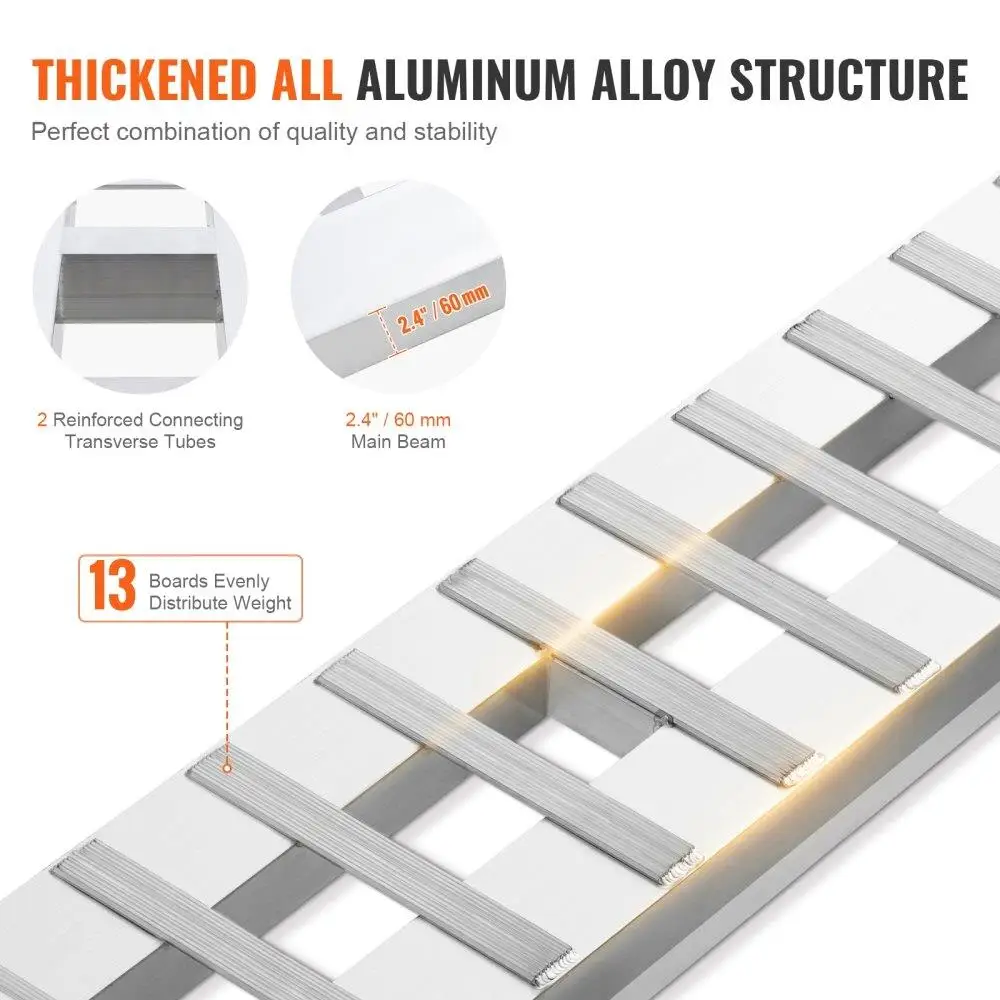 THICKENED ALL ALUMINUM ALLOY STRUCTURE

Perfect combination of quality and stability

2.4" / 60 mm

2 Reinforced Connecting Transverse Tubes

2.4" / 60 mm Main Beam

13 Boards Evenly Distribute Weight