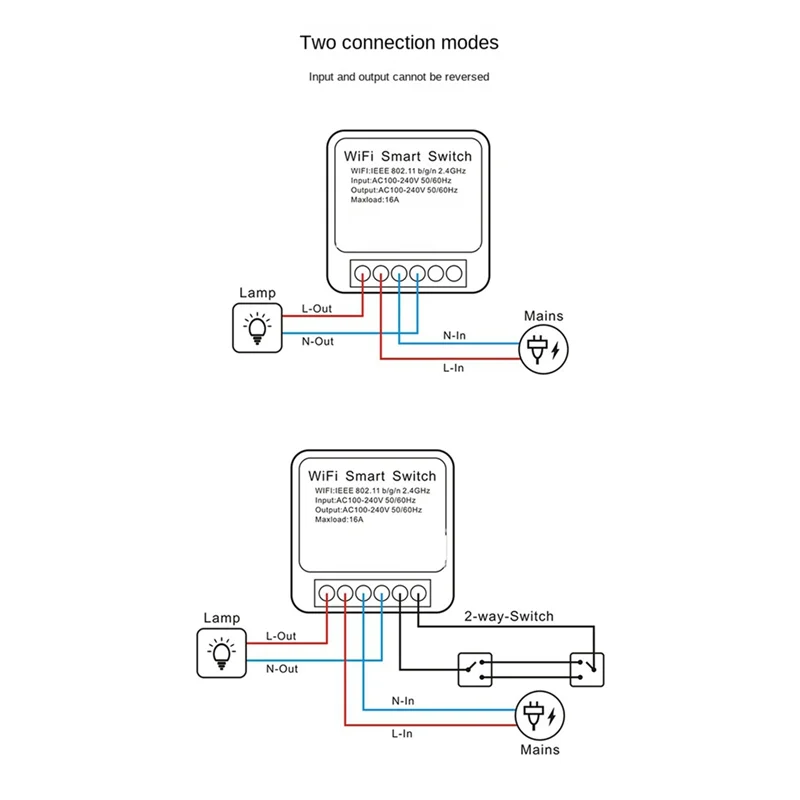 Two connection modes

Input and output cannot be reversed

WiFi Smart Switch
WIFI:IEEE 802.11 b/g/n 2.4GHz
Input:AC100-240V 50/60Hz
Output:AC100-240V 50/60Hz
Maxload:16A

Lamp
L-Out
N-Out
Mains
N-In
L-In

WiFi Smart Switch
WIFI:IEEE 802.11 b/g/n 2.4GHz
Input:AC100-240V 50/60Hz
Output:AC100-240V 50/60Hz
Maxload:16A

Lamp
L-Out
N-Out
2-way-Switch
N-In
L-In
Mains