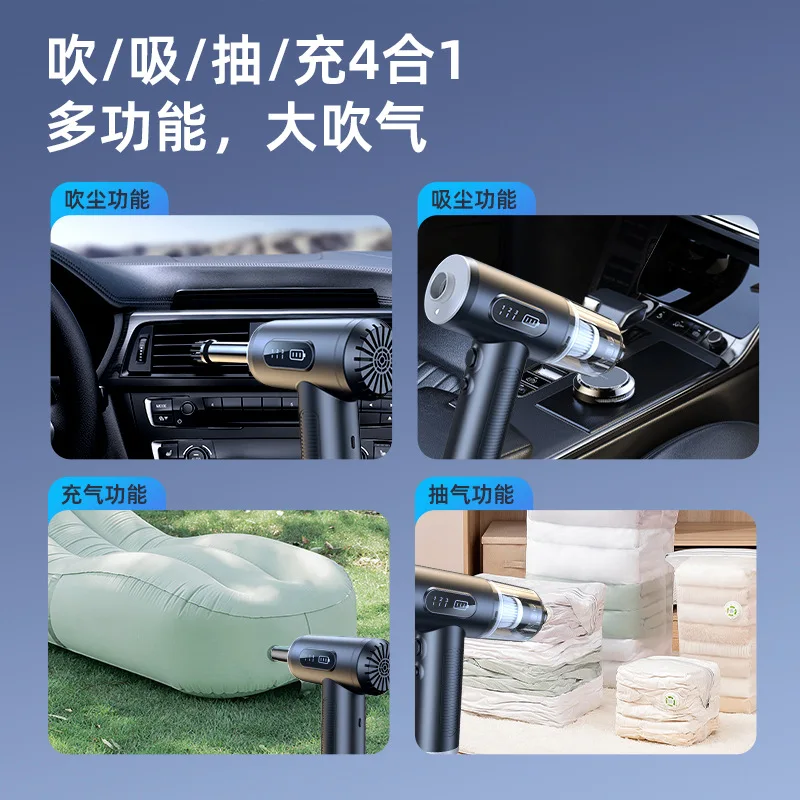 吹/吸/抽/充4合1
多功能，大吹气

吹尘功能

吸尘功能

充气功能

抽气功能