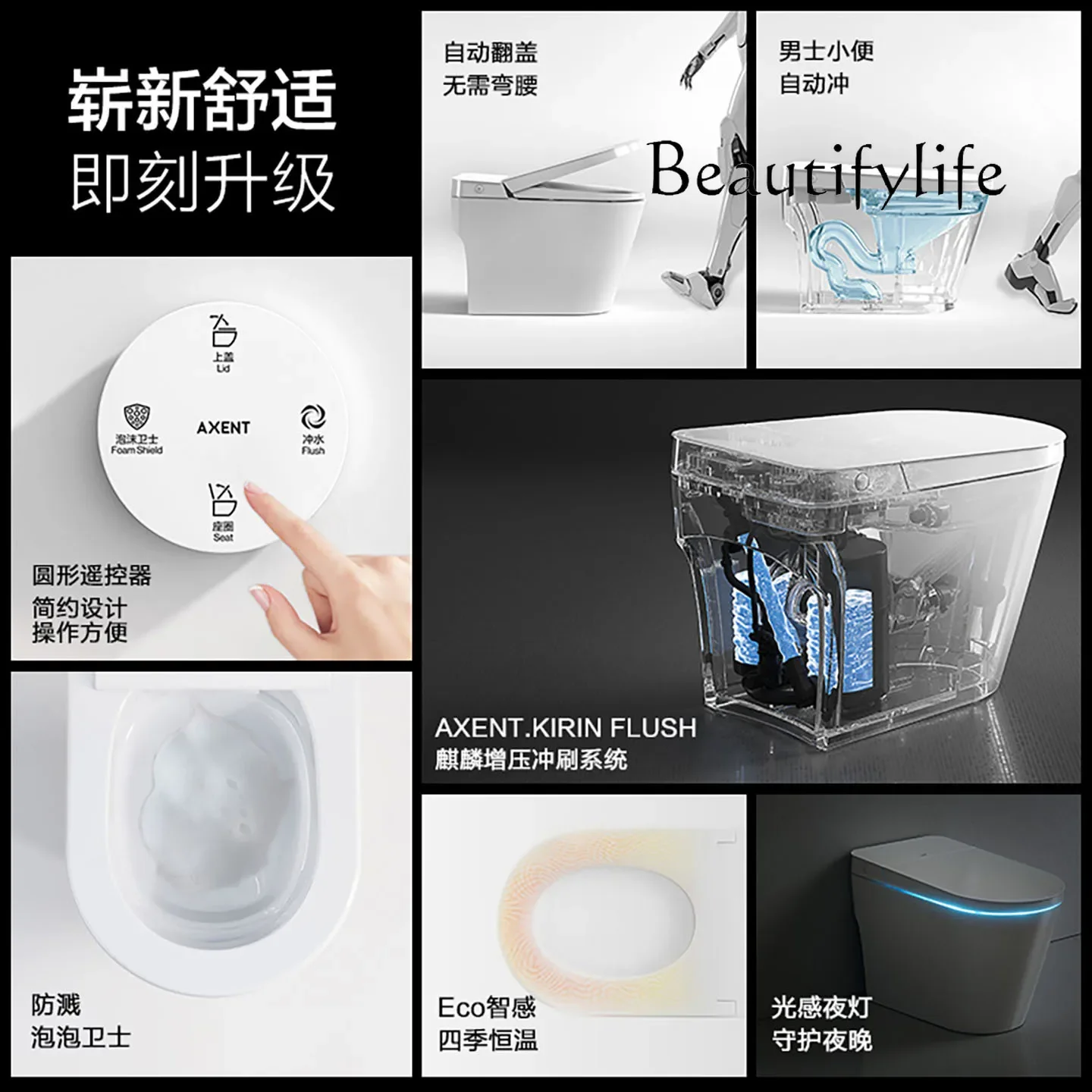 崭新舒适
即刻升级

自动翻盖
无需弯腰

男士小便
自动冲

Beautifylife

上盖
Lid

泡沫卫士
Foam Shield

AXENT

冲水
Flush

座圈
Seat

圆形遥控器
简约设计
操作方便

AXENT.KIRIN FLUSH
麒麟增压冲刷系统

防溅
泡泡卫士

Eco智感
四季恒温

光感夜灯
守护夜晚