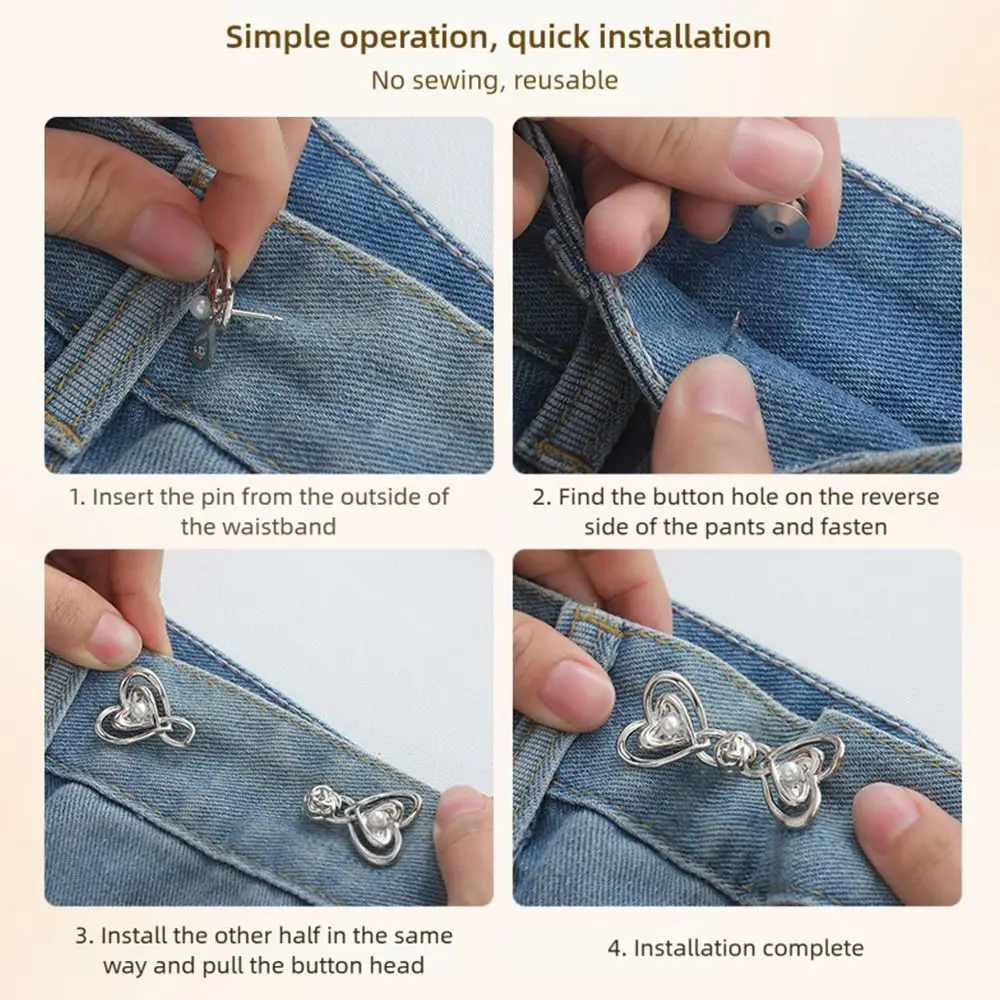 Simple operation, quick installation

No sewing, reusable

1. Insert the pin from the outside of the waistband

2. Find the button hole on the reverse side of the pants and fasten

3. Install the other half in the same way and pull the button head

4. Installation complete