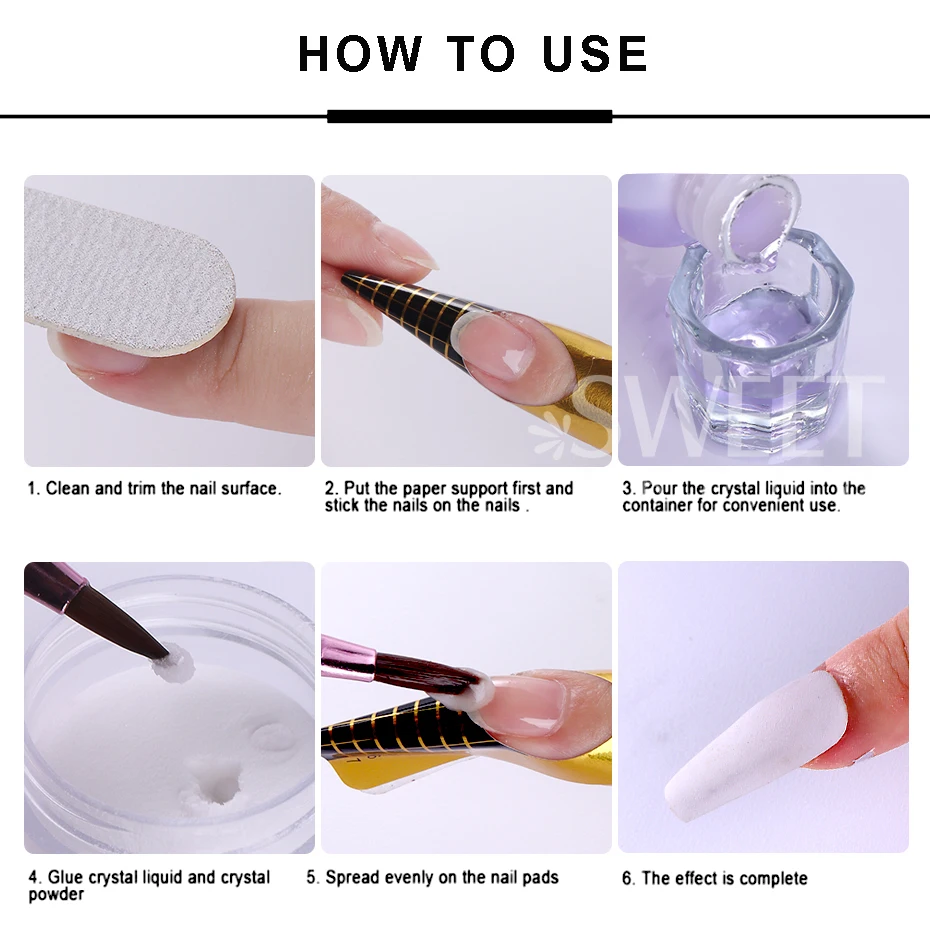 HOW TO USE

SWEET

1. Clean and trim the nail surface.

2. Put the paper support first and stick the nails on the nails .

3. Pour the crystal liquid into the container for convenient use.

4. Glue crystal liquid and crystal powder

5. Spread evenly on the nail pads

6. The effect is complete