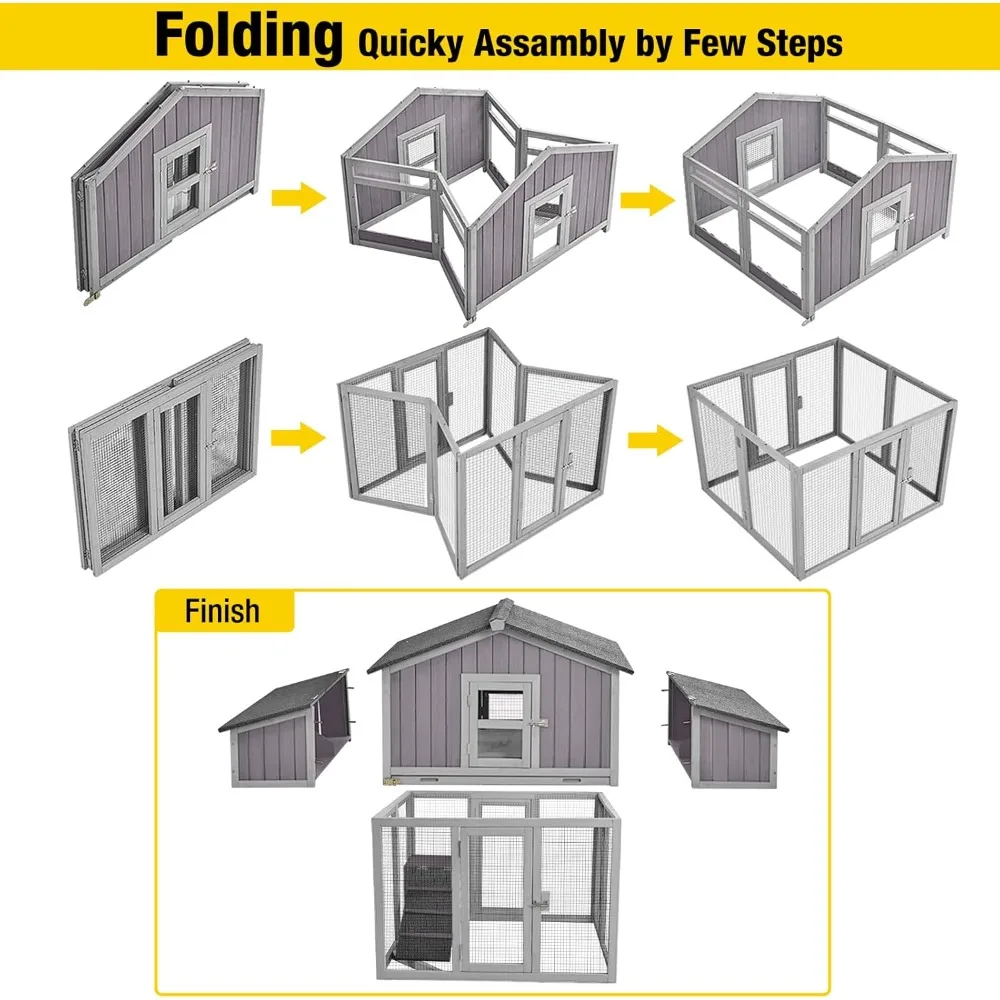 Folding Quicky Assambly by Few Steps

Finish