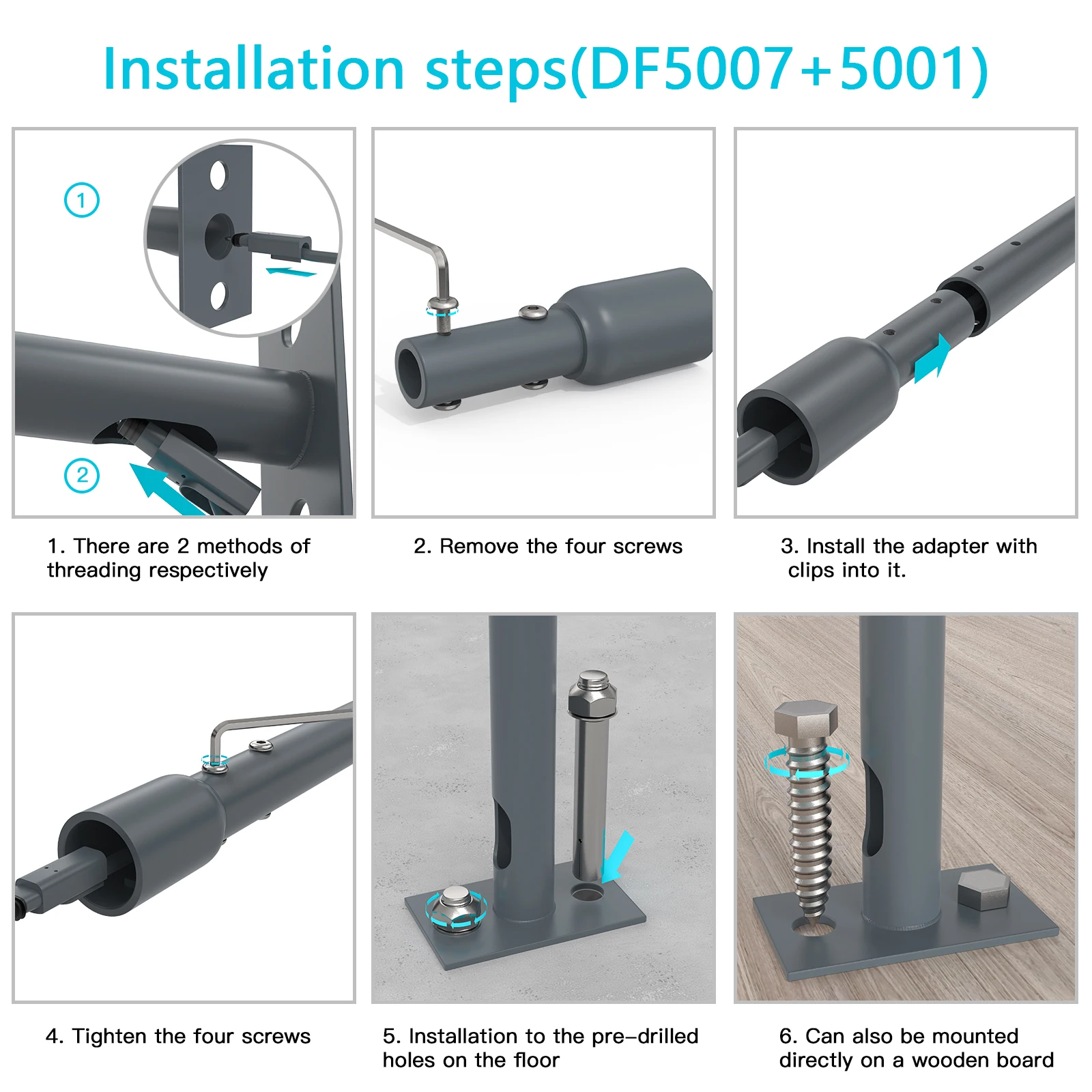 Installation steps(DF5007+5001)

1

2

1. There are 2 methods of threading respectively

2. Remove the four screws

3. Install the adapter with clips into it.

4. Tighten the four screws

5. Installation to the pre-drilled holes on the floor

6. Can also be mounted directly on a wooden board