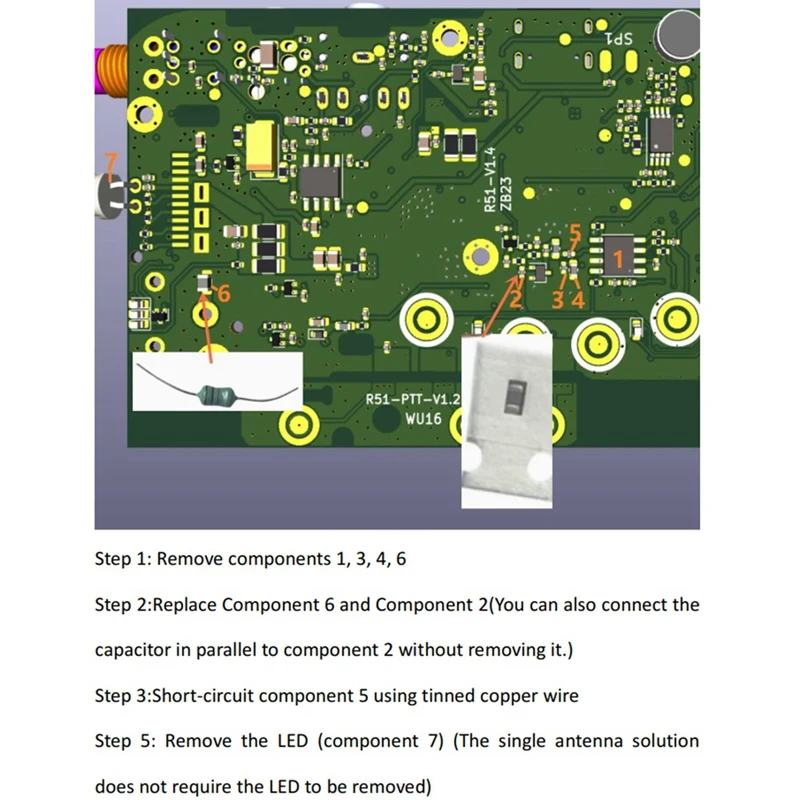 SP1

R51-V1.4
ZB23

7

5

1

6

2 3 4

R51-PTT-V1.2
WU16

Step 1: Remove components 1, 3, 4, 6

Step 2:Replace Component 6 and Component 2(You can also connect the capacitor in parallel to component 2 without removing it.)

Step 3:Short-circuit component 5 using tinned copper wire

Step 5: Remove the LED (component 7) (The single antenna solution does not require the LED to be removed)