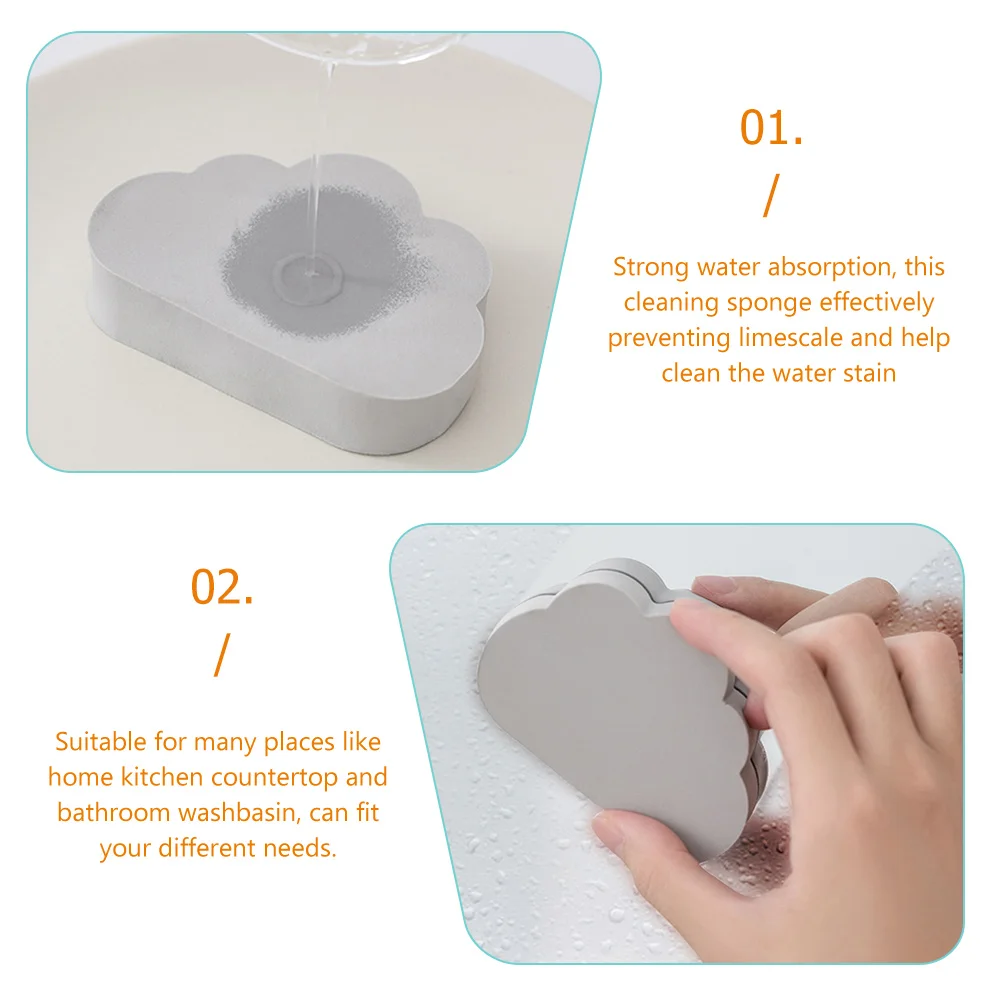 01.
/
Strong water absorption, this cleaning sponge effectively preventing limescale and help clean the water stain

02.
/
Suitable for many places like home kitchen countertop and bathroom washbasin, can fit your different needs.