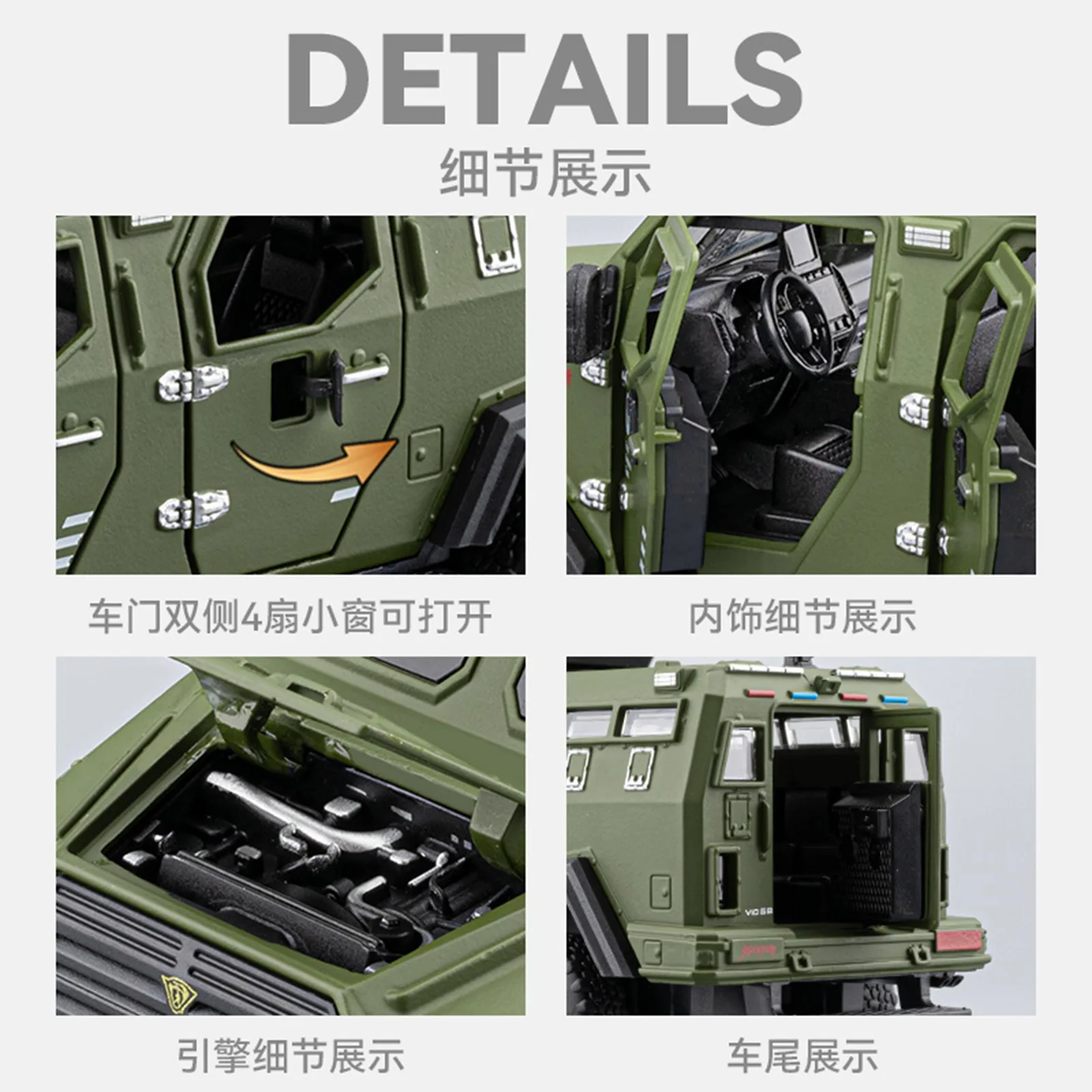 DETAILS
细节展示

车门双侧4扇小窗可打开

内饰细节展示

引擎细节展示

车尾展示