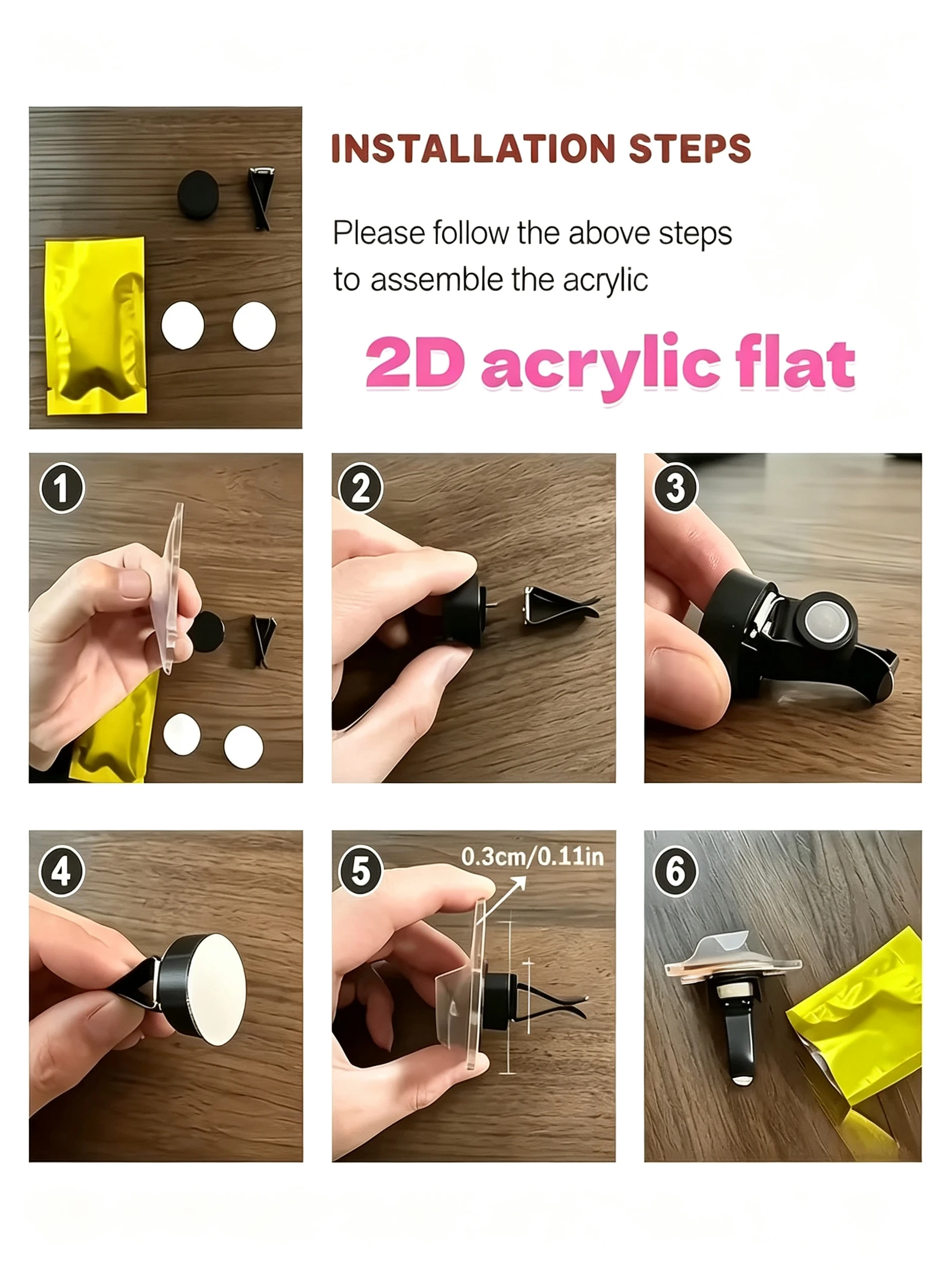 INSTALLATION STEPS

Please follow the above steps to assemble the acrylic

2D acrylic flat

1

2

3

4

5

0.3cm/0.11in

6