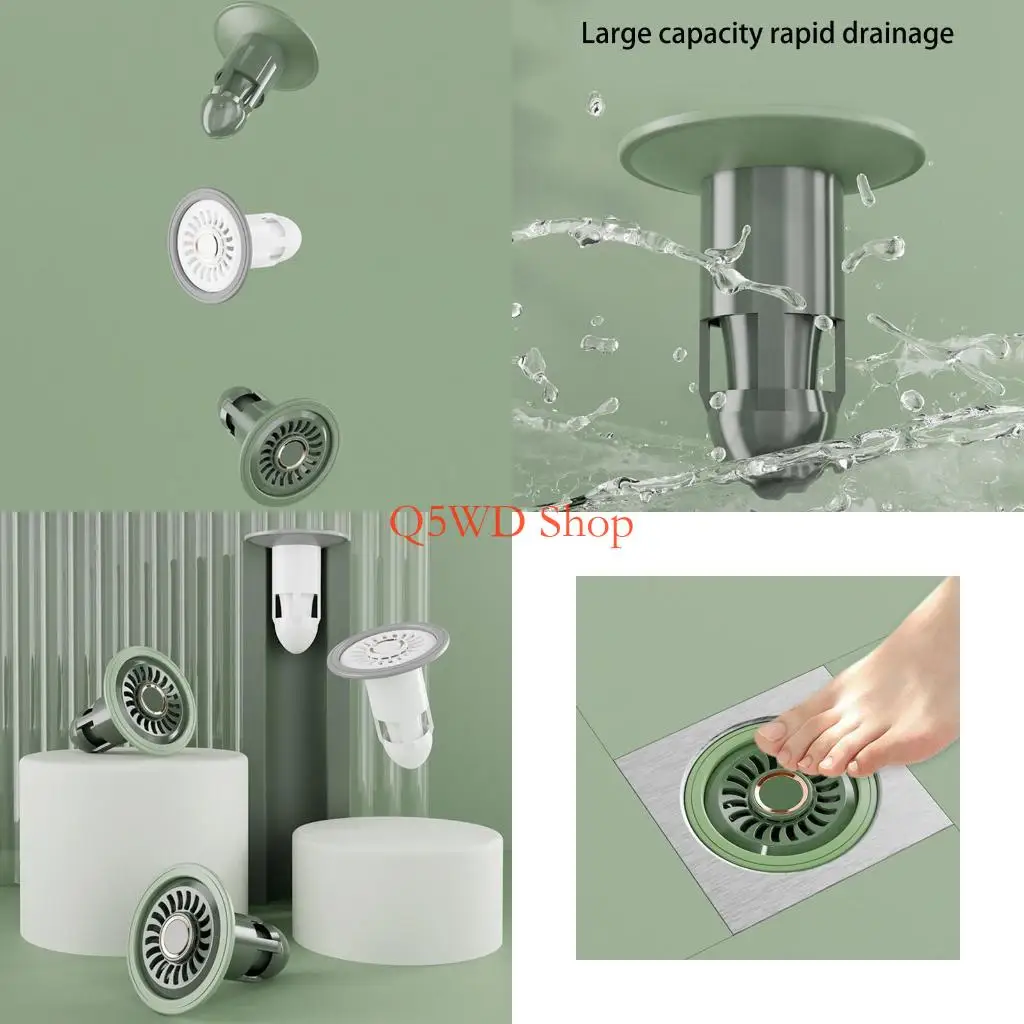 Large capacity rapid drainage

Q5WD Shop