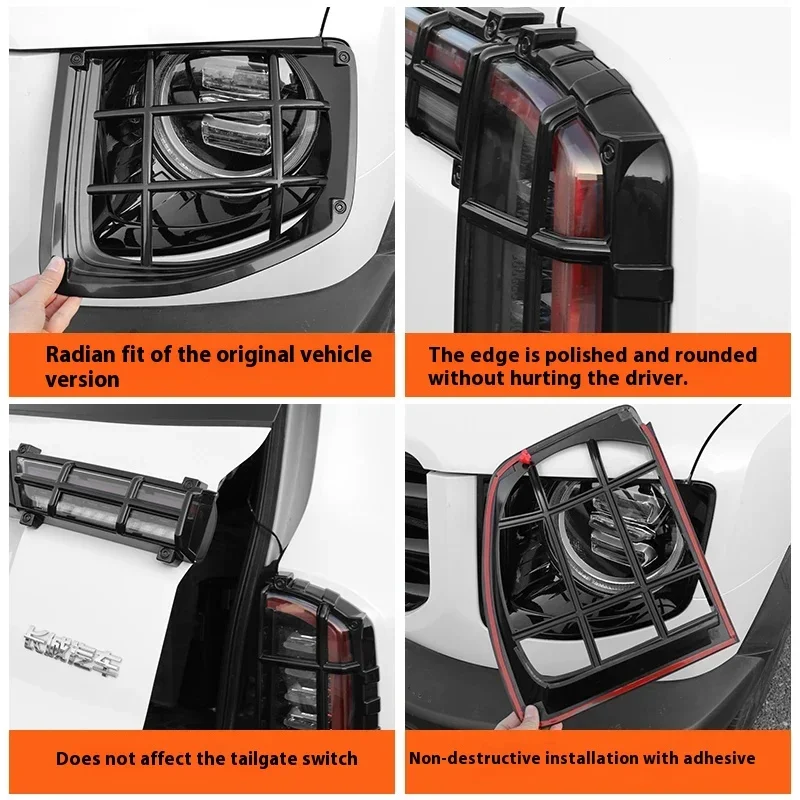 Radian fit of the original vehicle version

The edge is polished and rounded without hurting the driver.

长城汽车

Does not affect the tailgate switch

Non-destructive installation with adhesive