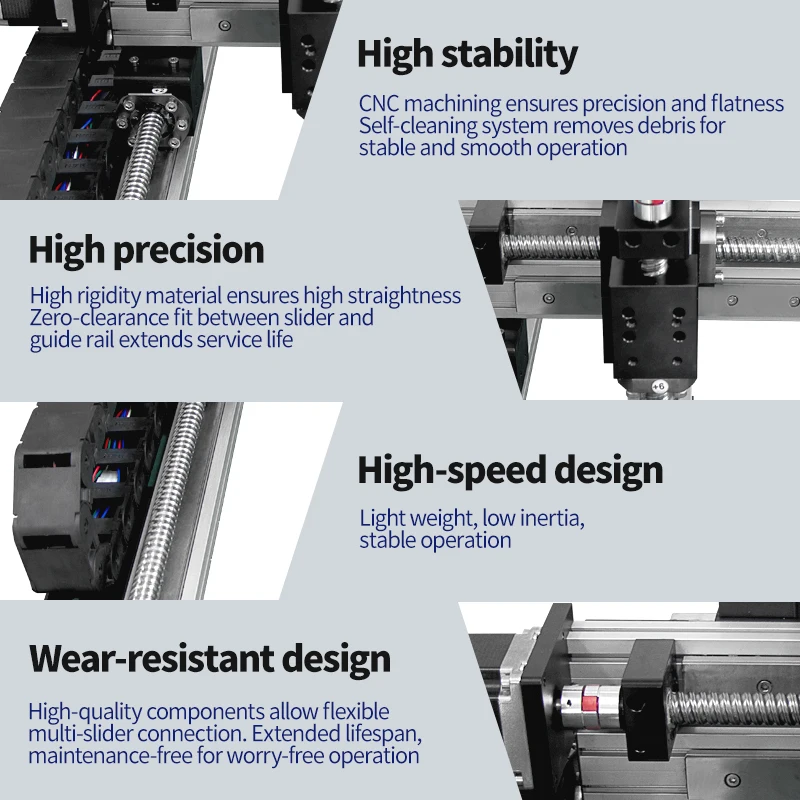 High stability

CNC machining ensures precision and flatness
Self-cleaning system removes debris for stable and smooth operation

High precision

High rigidity material ensures high straightness
Zero-clearance fit between slider and guide rail extends service life

+6

High-speed design

Light weight, low inertia, stable operation

Wear-resistant design

High-quality components allow flexible multi-slider connection. Extended lifespan, maintenance-free for worry-free operation