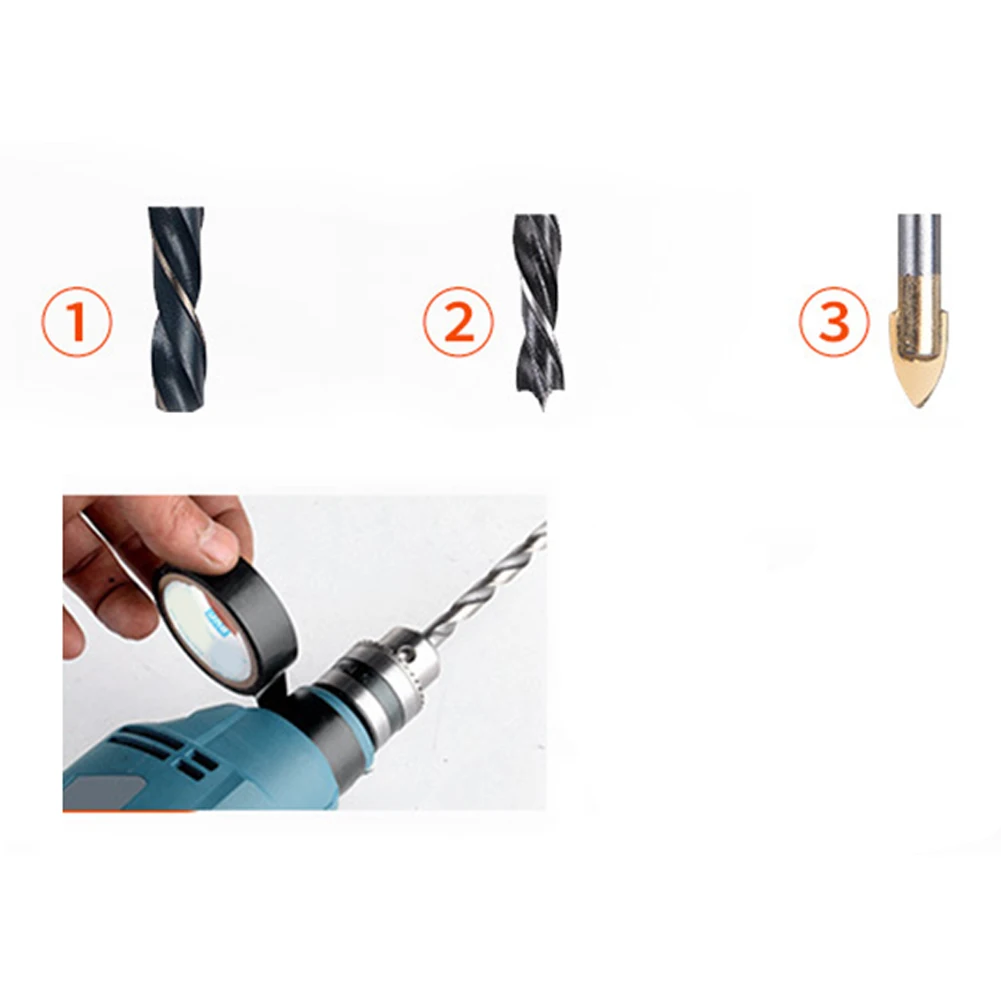 ①

②

③