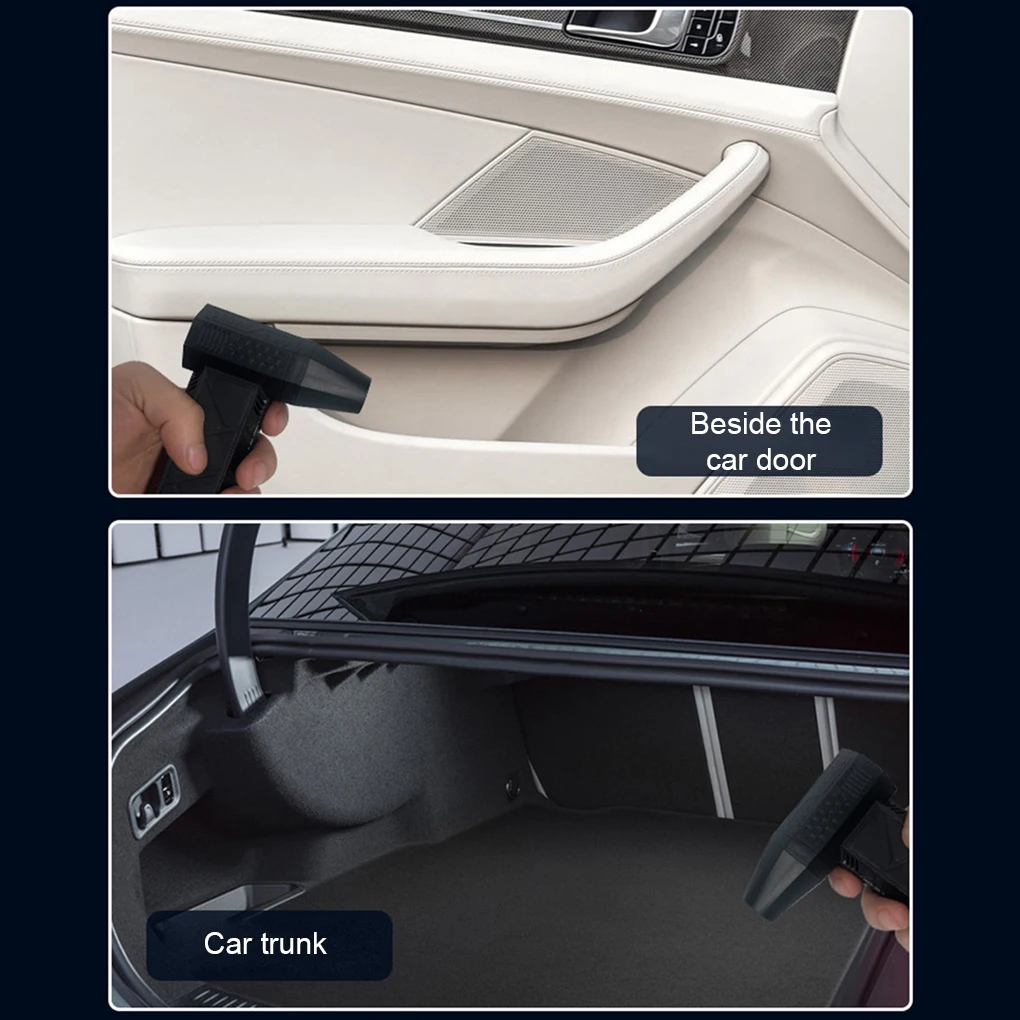 Beside the car door

Car trunk