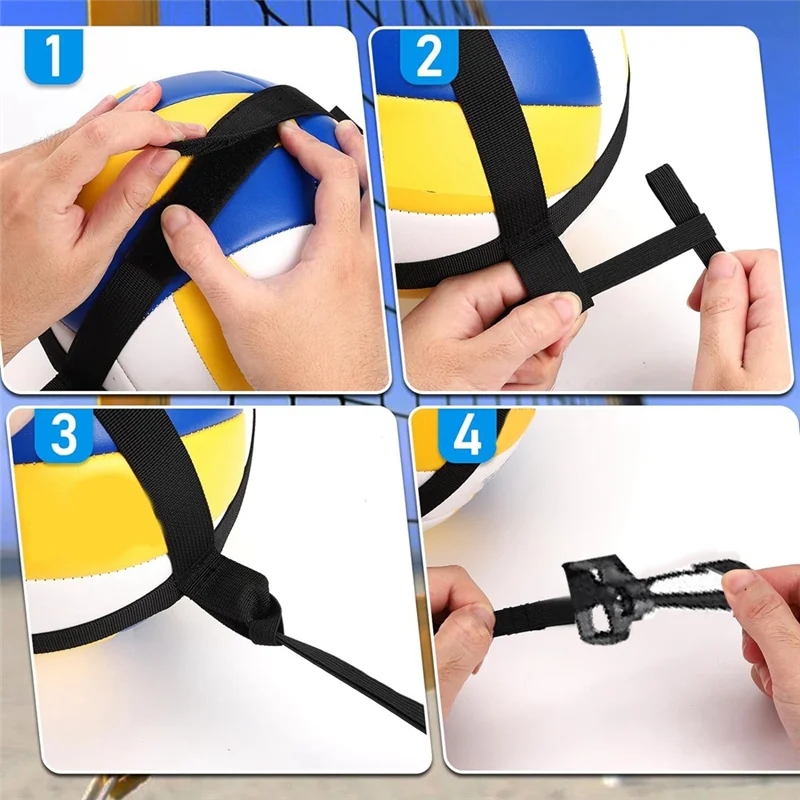 1

2

3

4