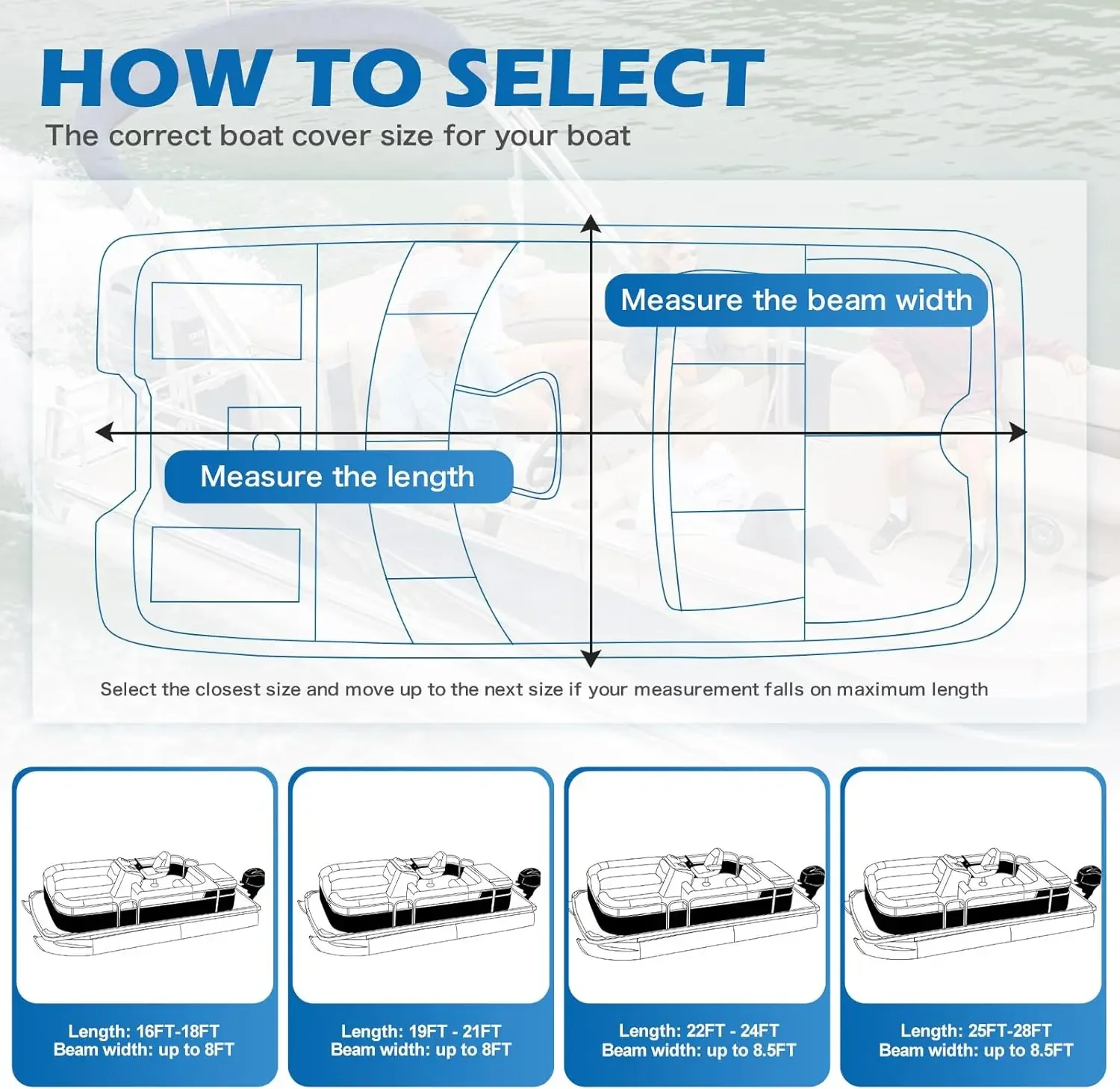 HOW TO SELECT
The correct boat cover size for your boat

Measure the beam width

Measure the length

Select the closest size and move up to the next size if your measurement falls on maximum length

Length: 16FT-18FT
Beam width: up to 8FT

Length: 19FT - 21FT
Beam width: up to 8FT

Length: 22FT - 24FT
Beam width: up to 8.5FT

Length: 25FT-28FT
Beam width: up to 8.5FT