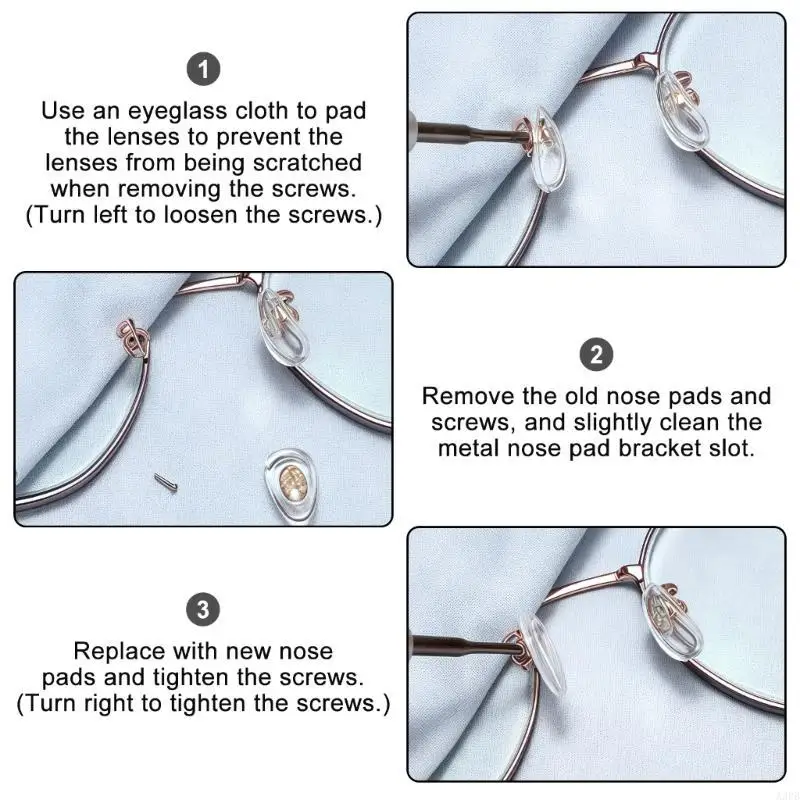 1

Use an eyeglass cloth to pad the lenses to prevent the lenses from being scratched when removing the screws. (Turn left to loosen the screws.)

2

Remove the old nose pads and screws, and slightly clean the metal nose pad bracket slot.

3

Replace with new nose pads and tighten the screws. (Turn right to tighten the screws.)