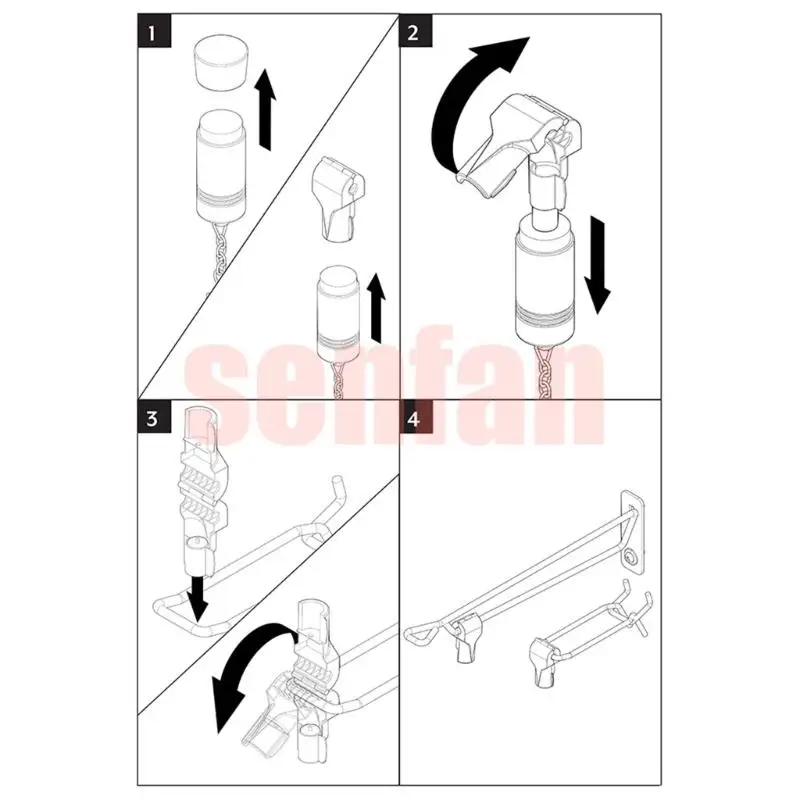 1

2

senfan

3

4