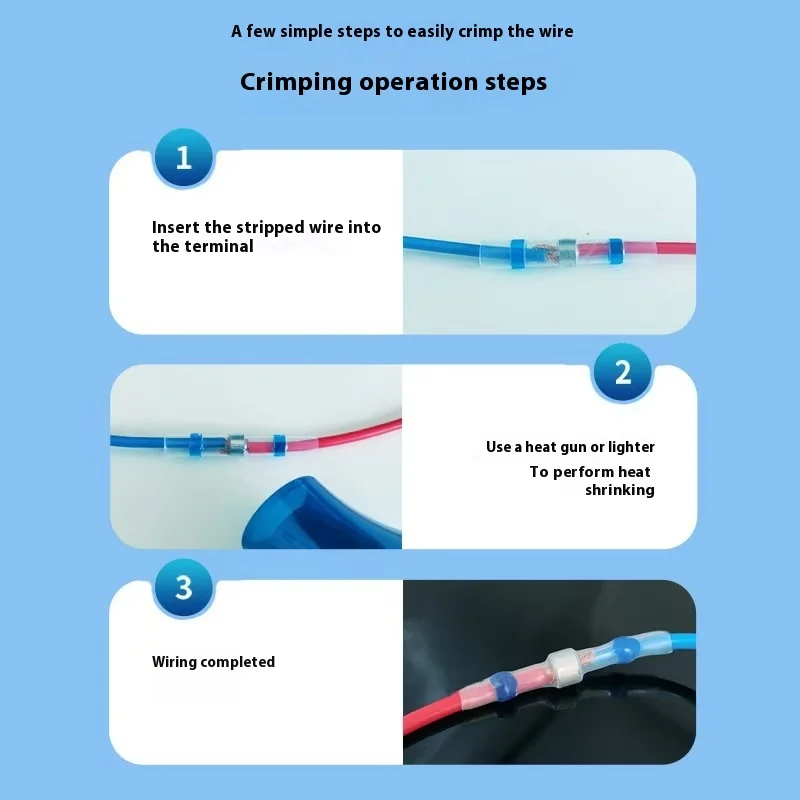 A few simple steps to easily crimp the wire

Crimping operation steps

1

Insert the stripped wire into the terminal

2

Use a heat gun or lighter
To perform heat shrinking

3

Wiring completed