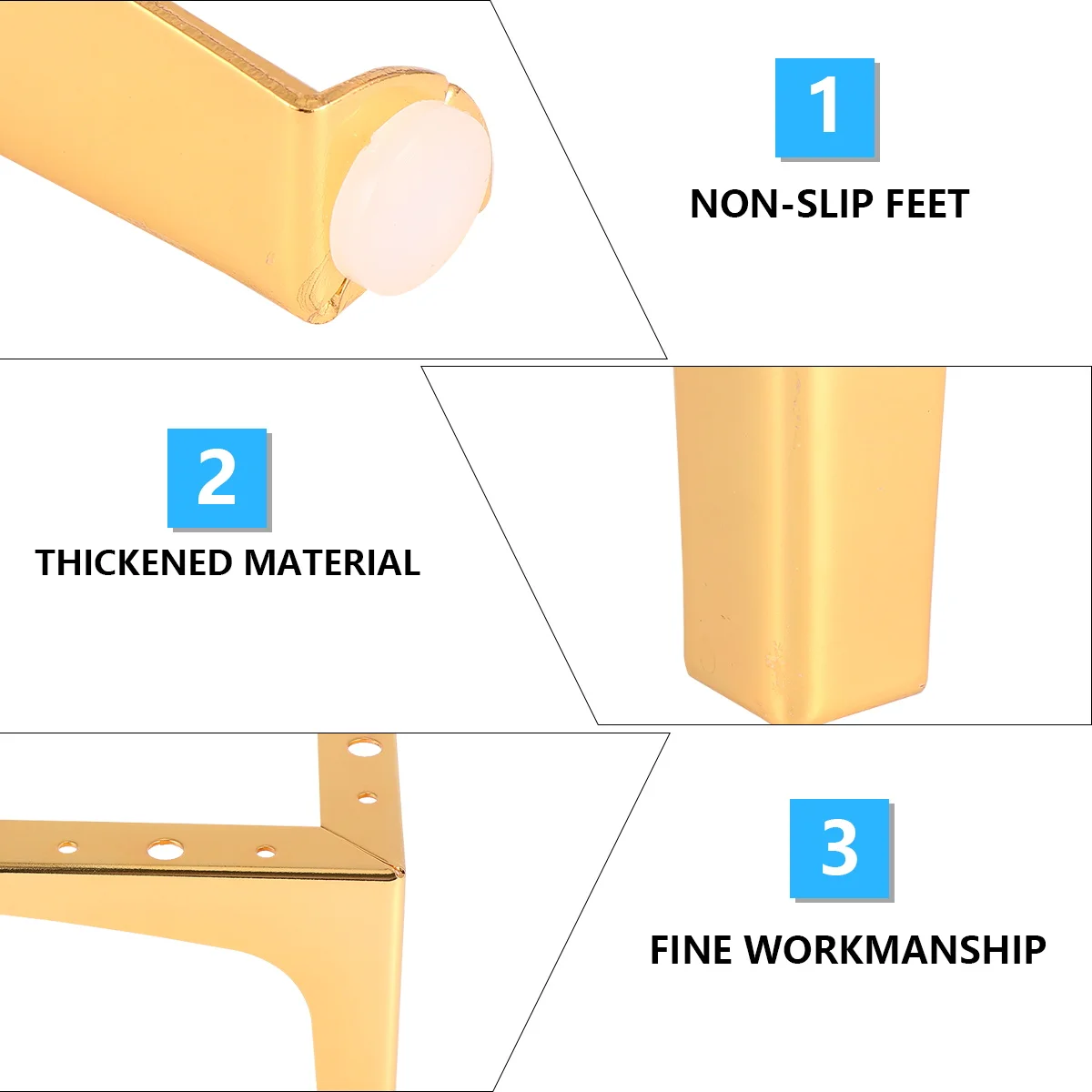 1

NON-SLIP FEET

2

THICKENED MATERIAL

3

FINE WORKMANSHIP