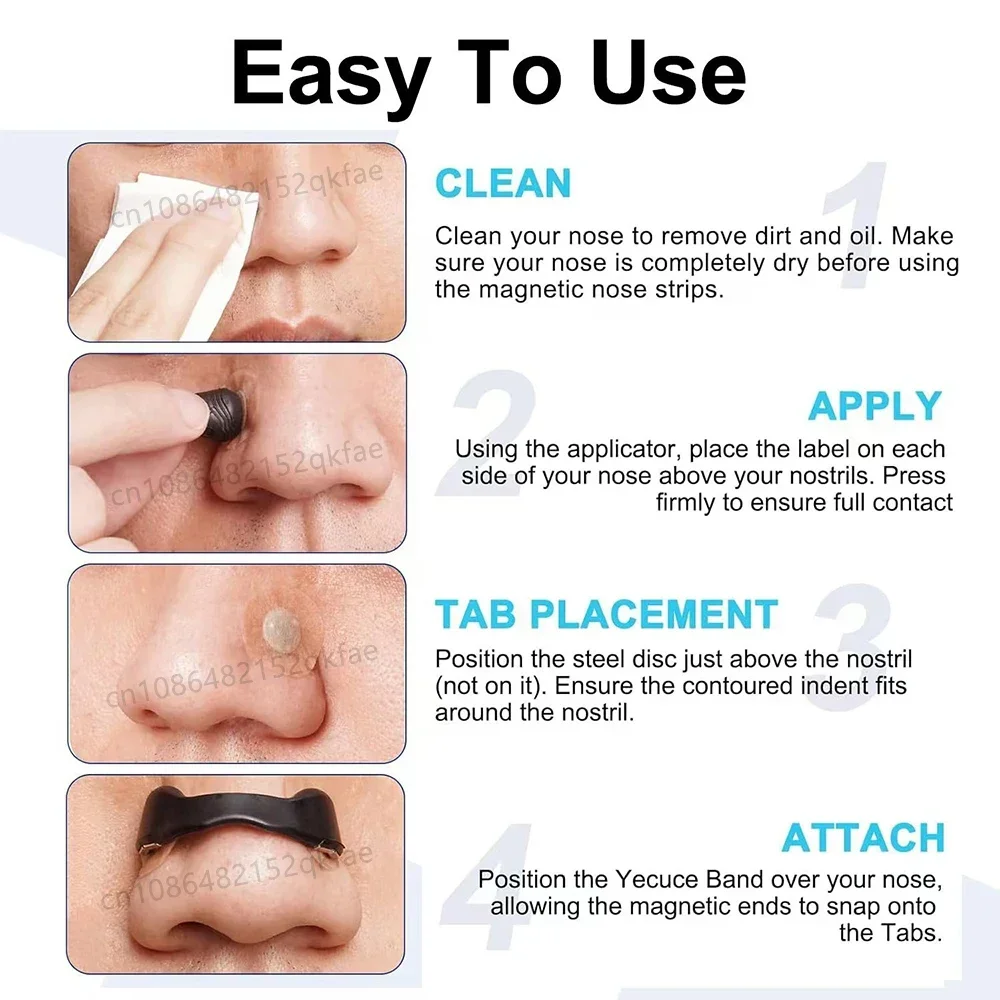 Easy To Use

cn1086482152qkfae

CLEAN

1

Clean your nose to remove dirt and oil. Make sure your nose is completely dry before using the magnetic nose strips.

cn1086482152qkfae

2

APPLY

Using the applicator, place the label on each side of your nose above your nostrils. Press firmly to ensure full contact

cn1086482152qkfae

TAB PLACEMENT

3

Position the steel disc just above the nostril (not on it). Ensure the contoured indent fits around the nostril.

cn1086482152qkfae

4

ATTACH

Position the Yecuce Band over your nose, allowing the magnetic ends to snap onto the Tabs.