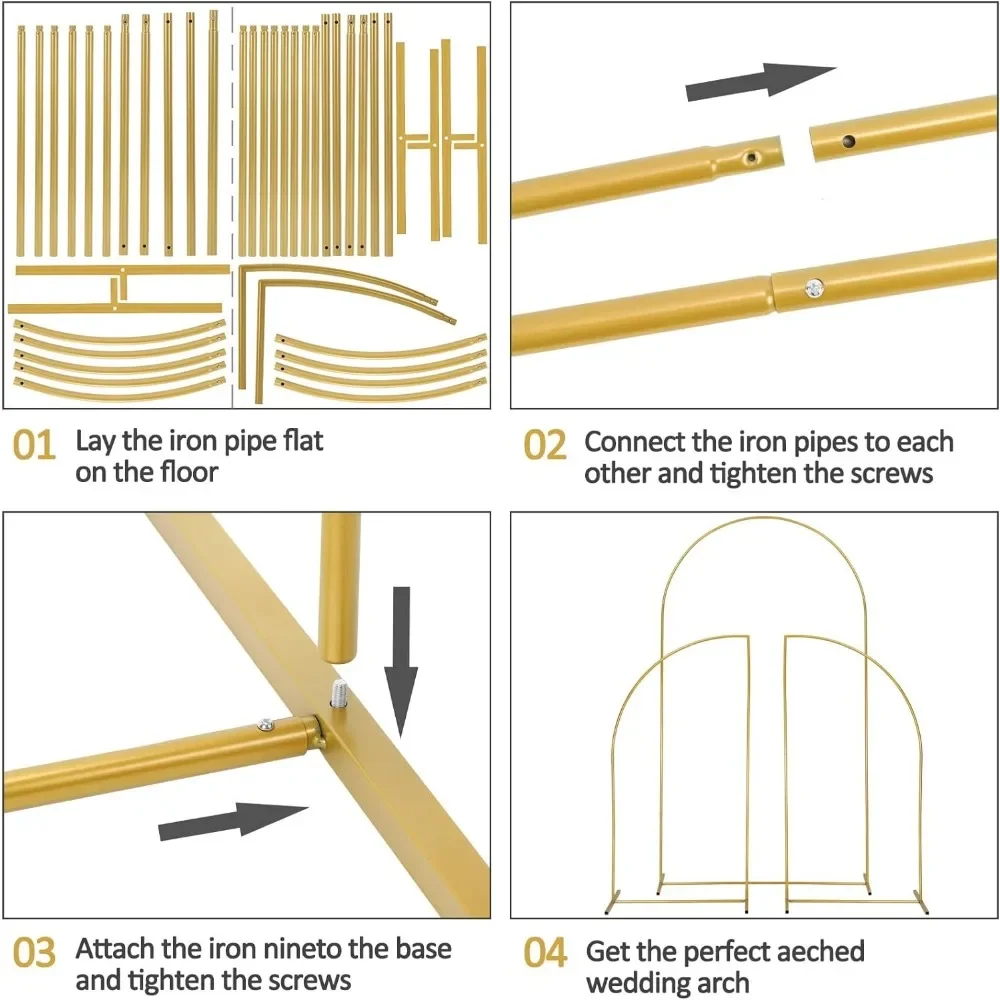 01 Lay the iron pipe flat on the floor

02 Connect the iron pipes to each other and tighten the screws

03 Attach the iron nineto the base and tighten the screws

04 Get the perfect aeched wedding arch