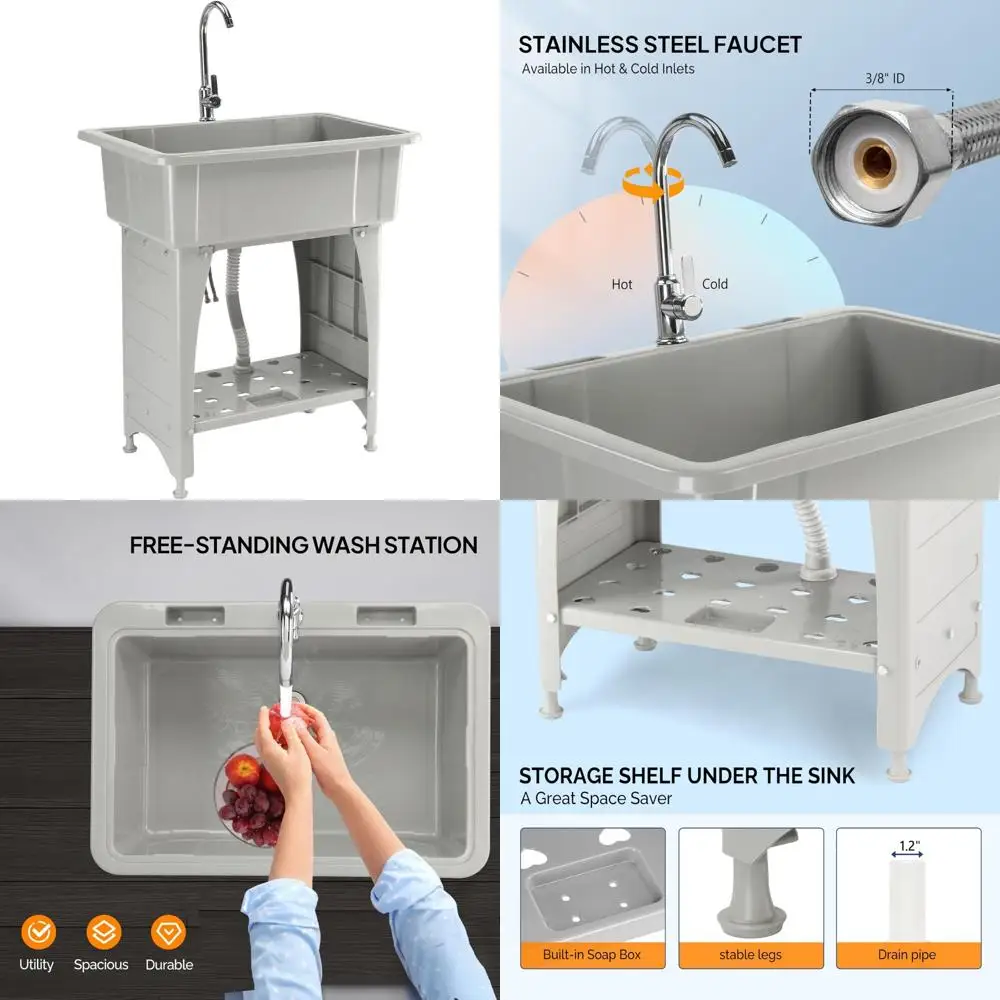 STAINLESS STEEL FAUCET
Available in Hot & Cold Inlets

3/8" ID

Hot

Cold

FREE-STANDING WASH STATION

Utility

Spacious

Durable

STORAGE SHELF UNDER THE SINK
A Great Space Saver

1.2"

Built-in Soap Box

stable legs

Drain pipe