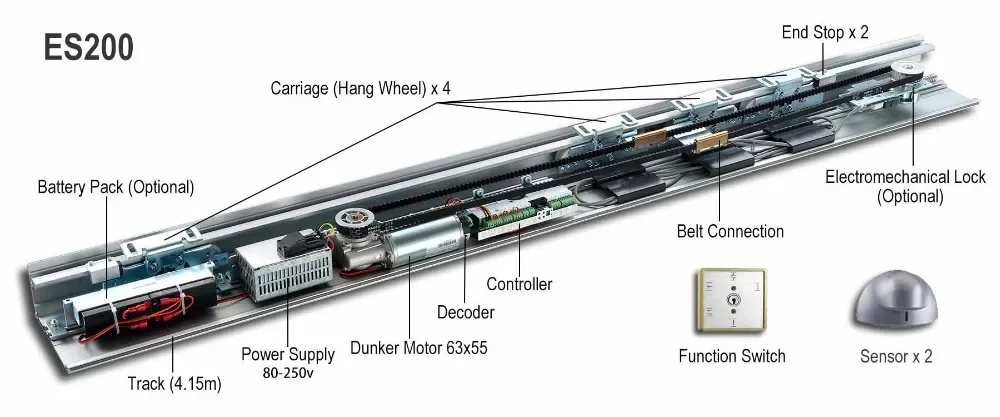 ES200

End Stop x 2

Carriage (Hang Wheel) x 4

Battery Pack (Optional)

Electromechanical Lock (Optional)

Belt Connection

Controller

Decoder

Power Supply
80-250v

Dunker Motor 63x55

Track (4.15m)

Function Switch

Sensor x 2